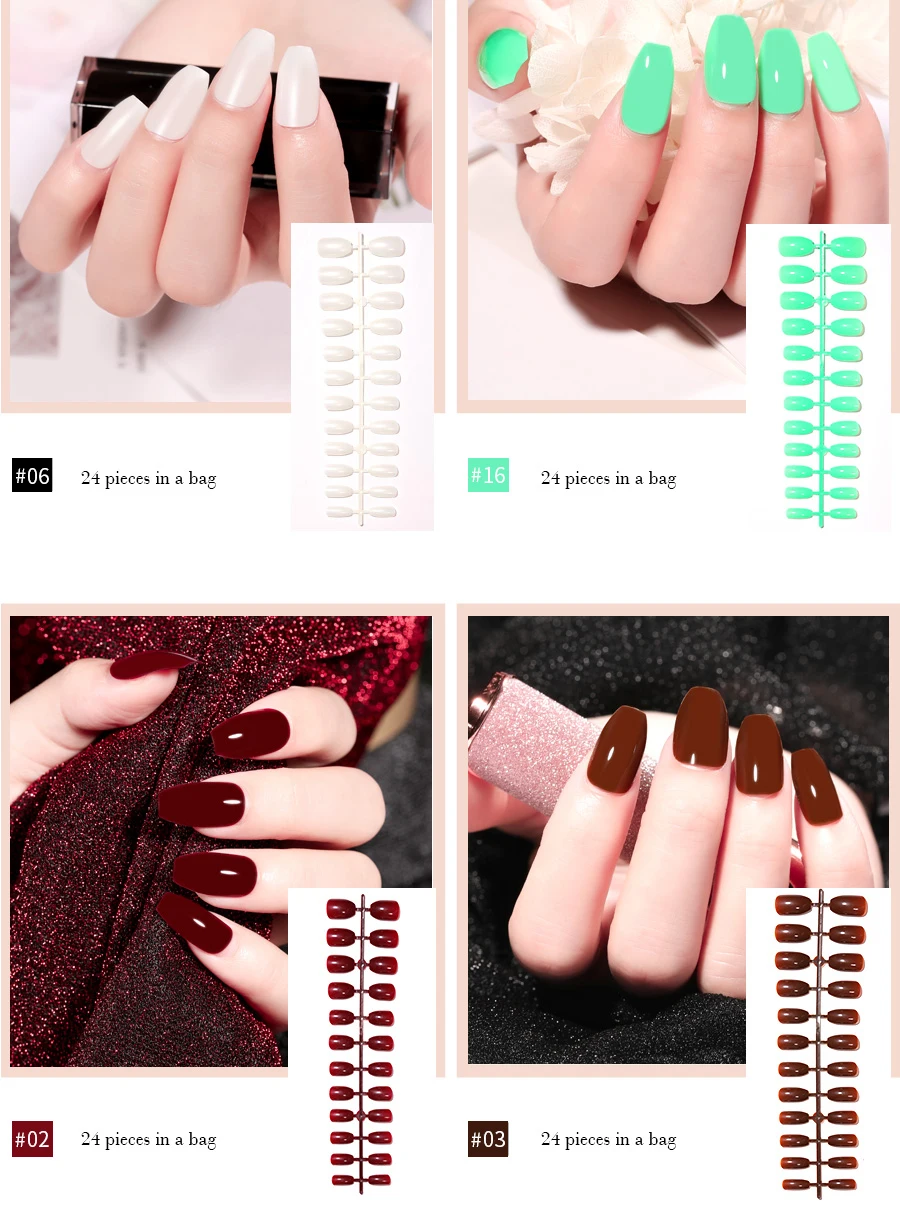 #06 24 pieces in a bag

#16 24 pieces in a bag

#02 24 pieces in a bag

#03 24 pieces in a bag