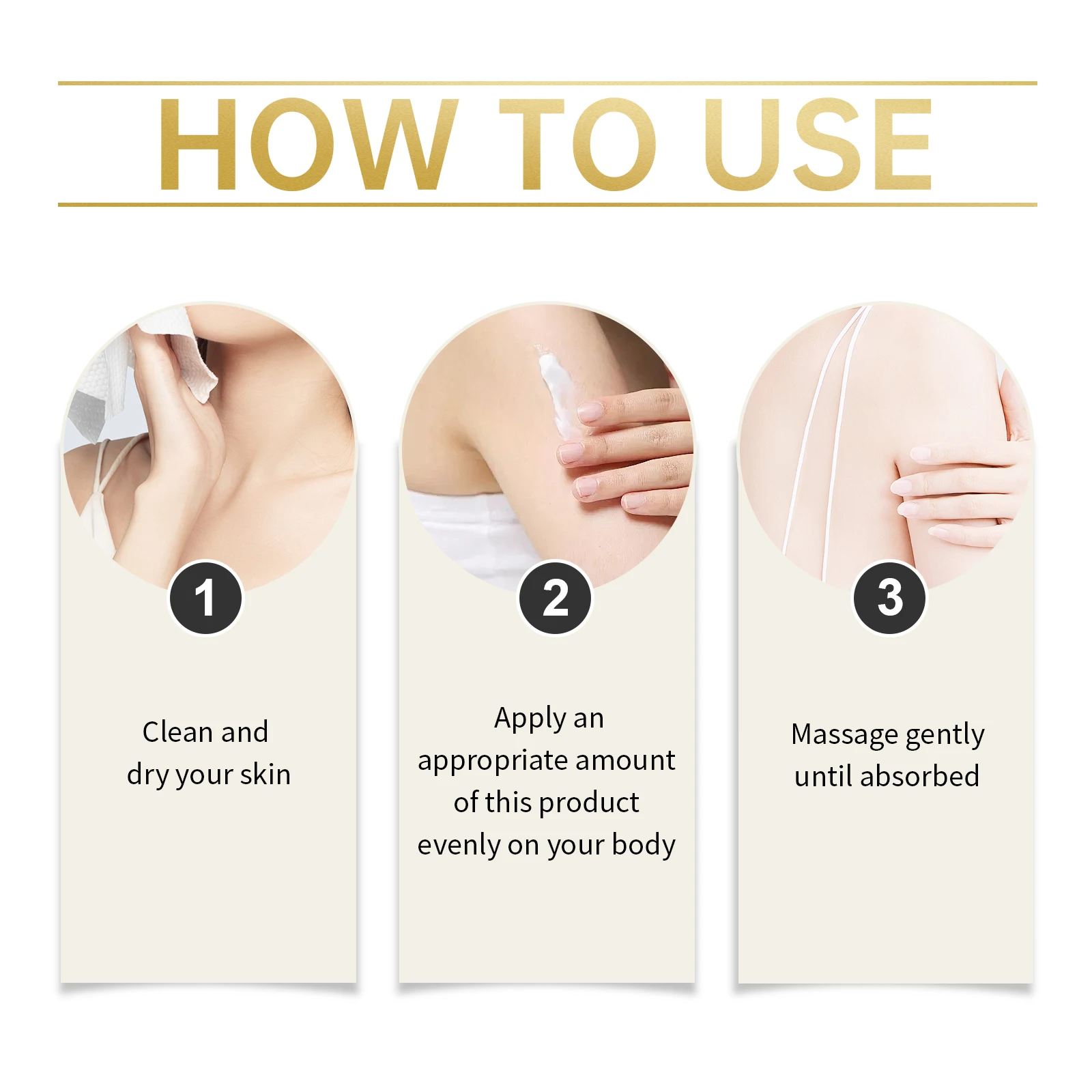 HOW TO USE

1

Clean and dry your skin

2

Apply an appropriate amount of this product evenly on your body

3

Massage gently until absorbed