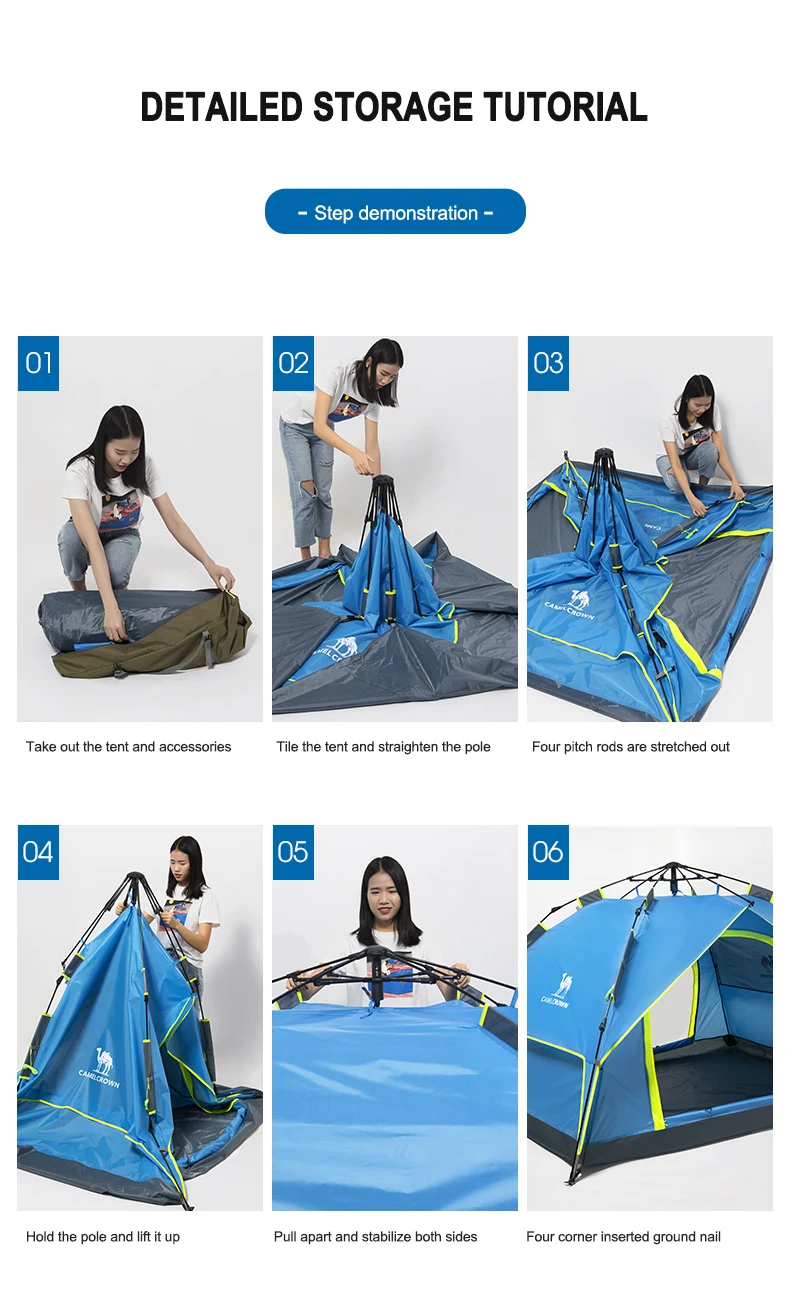 DETAILED STORAGE TUTORIAL

- Step demonstration -

01

Take out the tent and accessories

02

CAMELCROWN

Tile the tent and straighten the pole

03

CAMELCROWN

Four pitch rods are stretched out

04

CAMELCROWN

Hold the pole and lift it up

05

Pull apart and stabilize both sides

06

CAMELCROWN

Four corner inserted ground nail