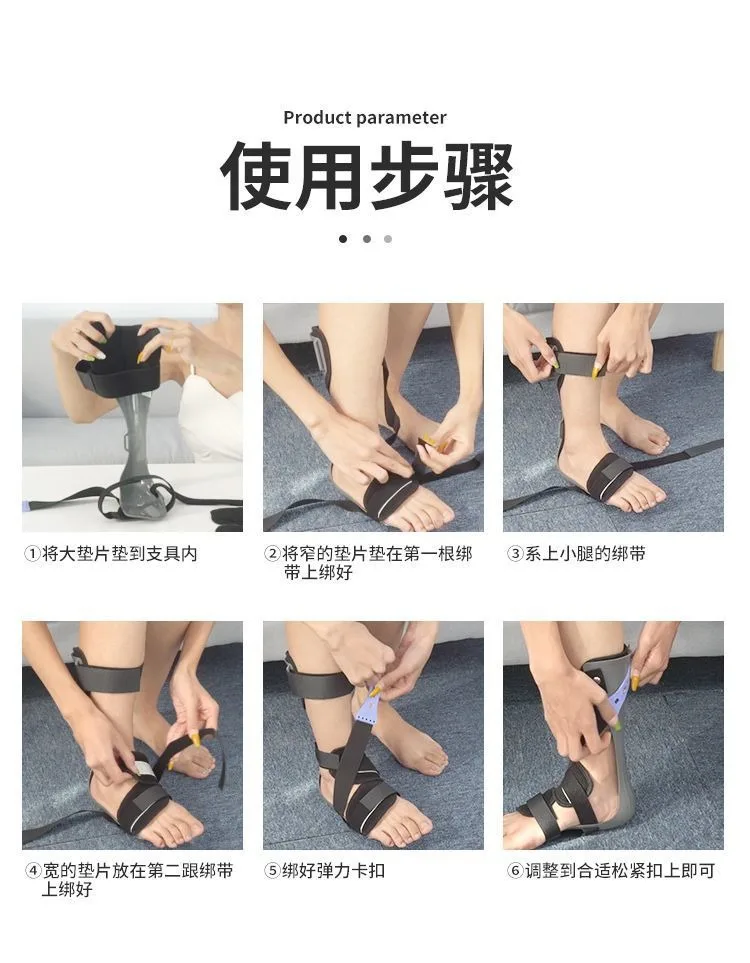 Product parameter

使用步骤

①将大垫片垫到支具内

②将窄的垫片垫在第一根绑带上绑好

③系上小腿的绑带

④宽的垫片放在第二跟绑带上绑好

⑤绑好弹力卡扣

⑥调整到合适松紧扣上即可