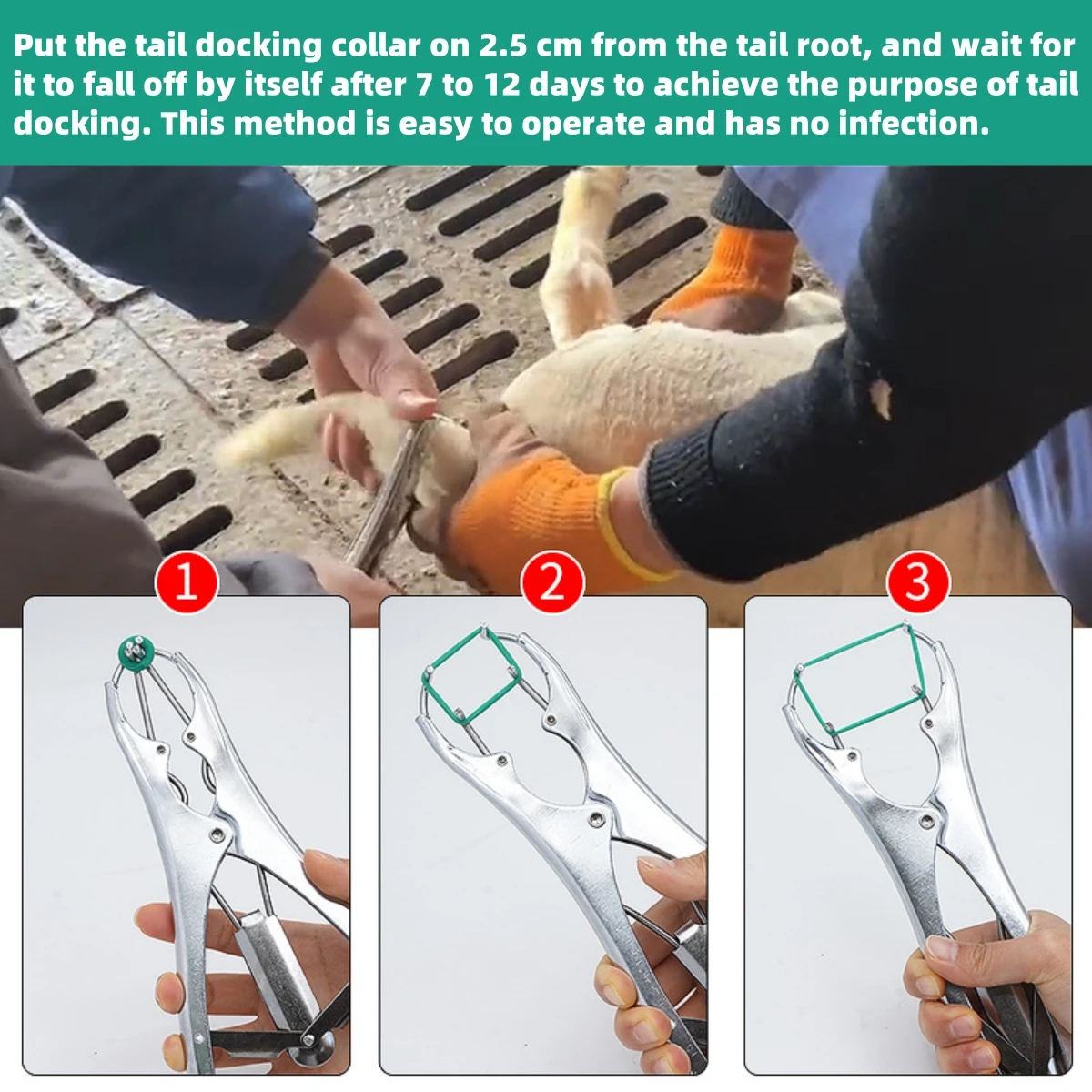 Put the tail docking collar on 2.5 cm from the tail root, and wait for it to fall off by itself after 7 to 12 days to achieve the purpose of tail docking. This method is easy to operate and has no infection.

1

2

3