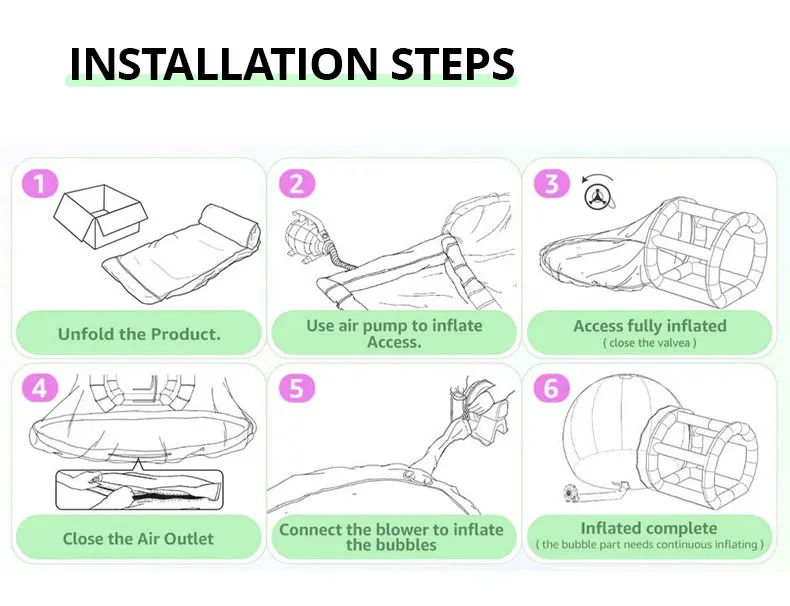 INSTALLATION STEPS

1
Unfold the Product.

2
Use air pump to inflate Access.

3
Access fully inflated
( close the valvea )

4
Close the Air Outlet

5
Connect the blower to inflate the bubbles

6
Inflated complete
( the bubble part needs continuous inflating )