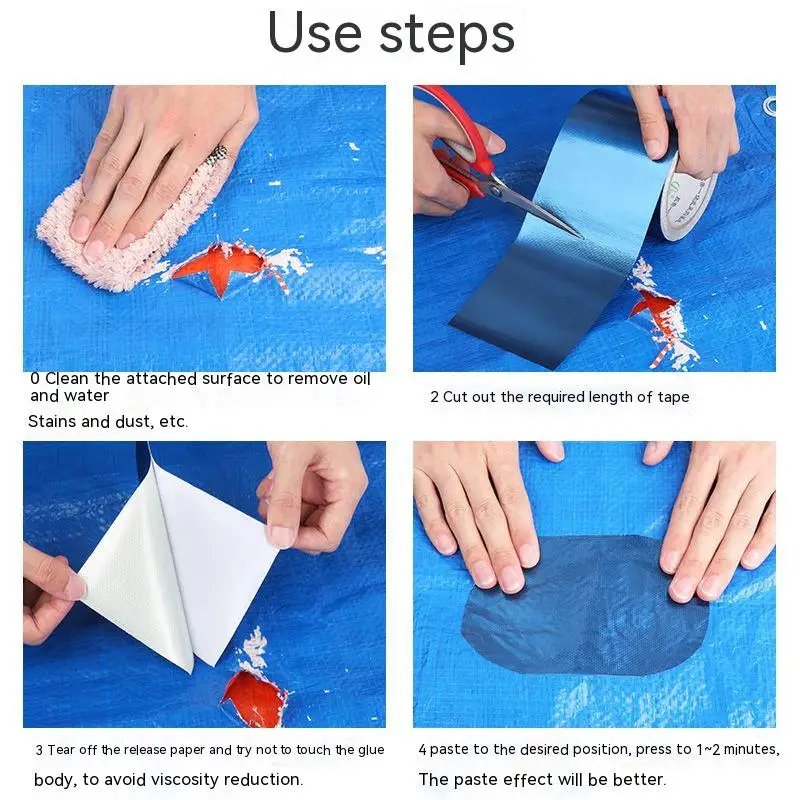 Use steps

0 Clean the attached surface to remove oil and water

Stains and dust, etc.

2 Cut out the required length of tape

3 Tear off the release paper and try not to touch the glue

body, to avoid viscosity reduction.

4 paste to the desired position, press to 1~2 minutes,

The paste effect will be better.