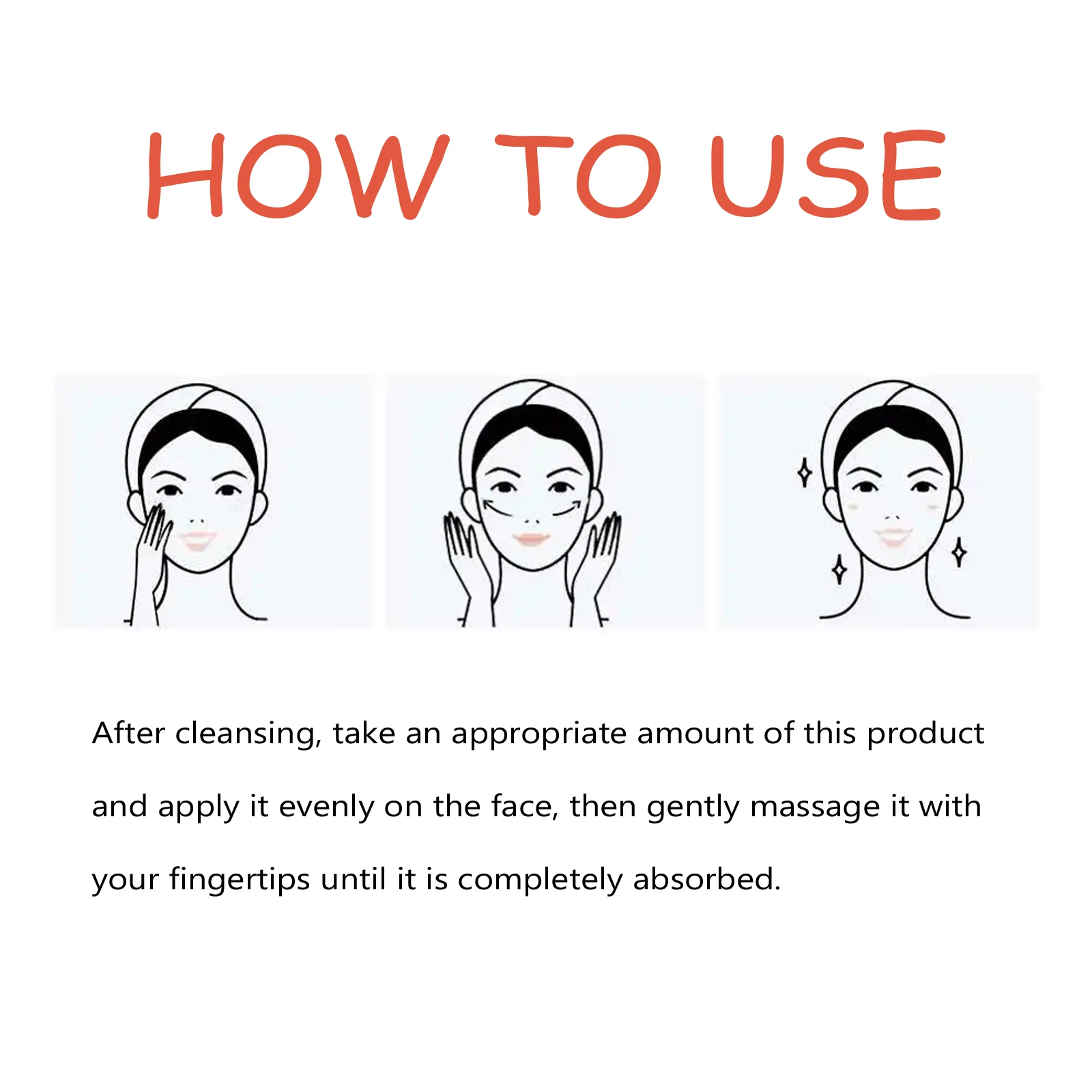 HOW TO USE

After cleansing, take an appropriate amount of this product and apply it evenly on the face, then gently massage it with your fingertips until it is completely absorbed.