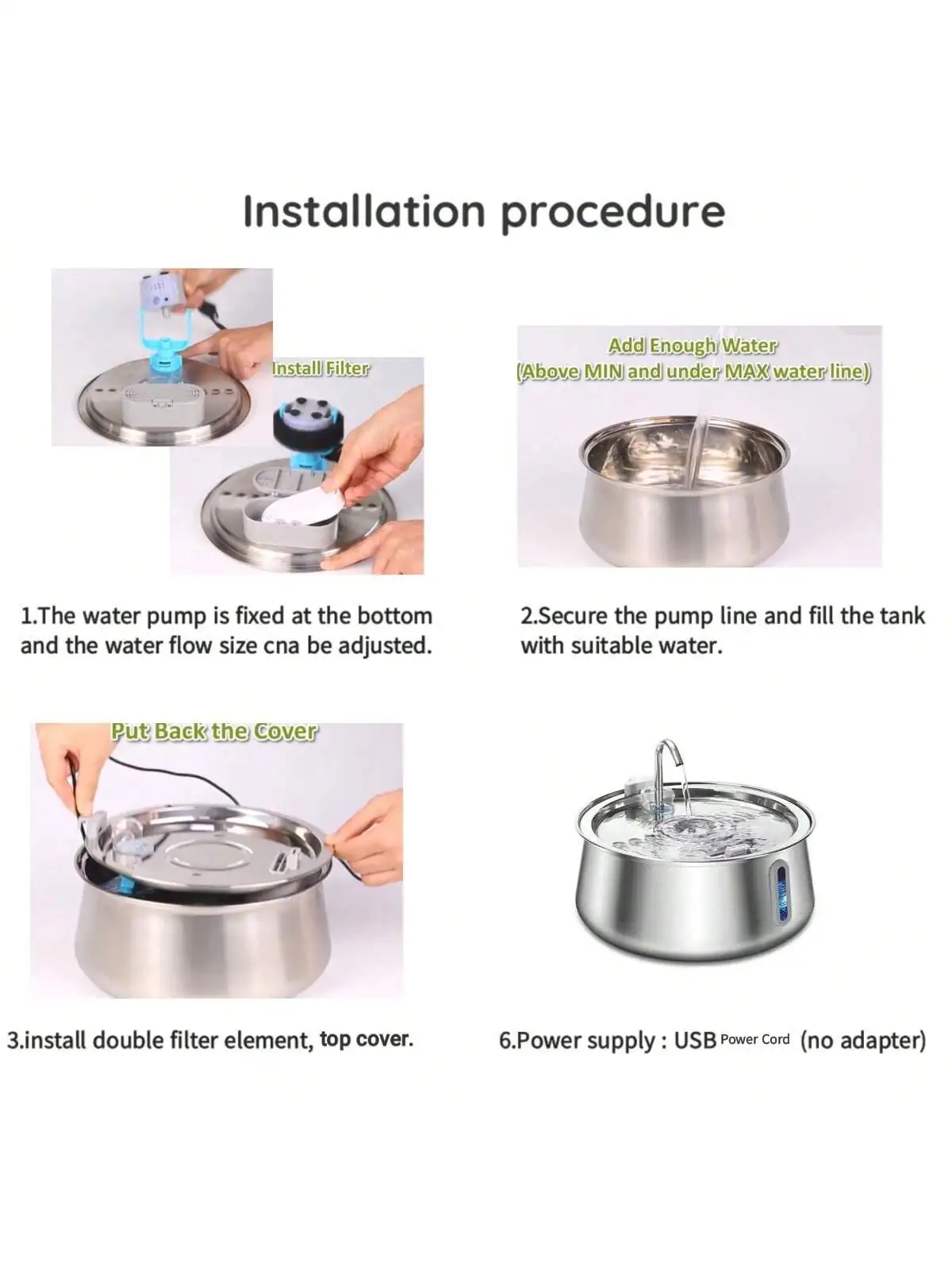 Installation procedure

Install Filter

1.The water pump is fixed at the bottom and the water flow size cna be adjusted.

Add Enough Water
(Above MIN and under MAX water line)

2.Secure the pump line and fill the tank with suitable water.

Put Back the Cover

3.install double filter element, top cover.

6.Power supply : USB Power Cord (no adapter)