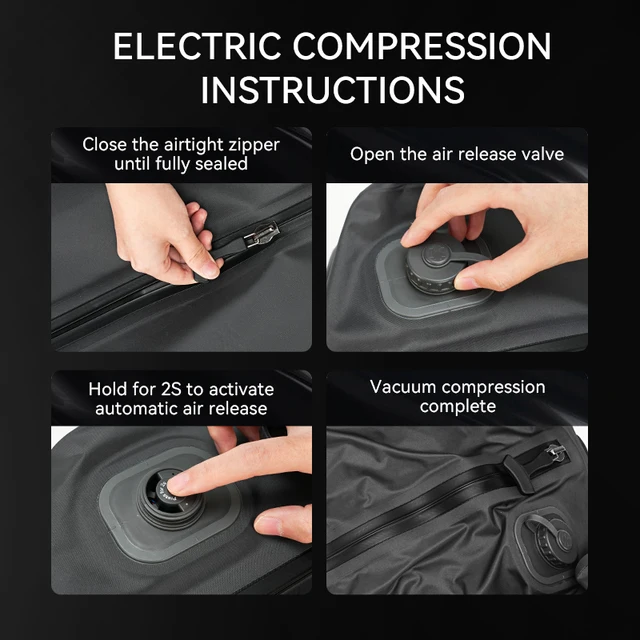 ELECTRIC COMPRESSION INSTRUCTIONS

Close the airtight zipper until fully sealed

Open the air release valve

Hold for 2S to activate automatic air release

Vacuum compression complete