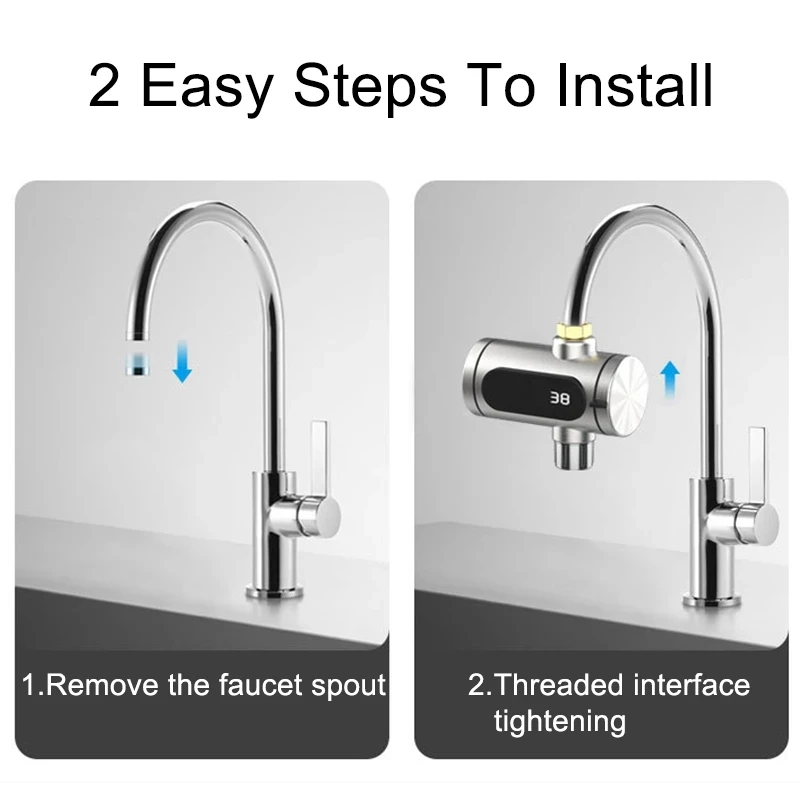 2 Easy Steps To Install

38

1.Remove the faucet spout

2.Threaded interface tightening