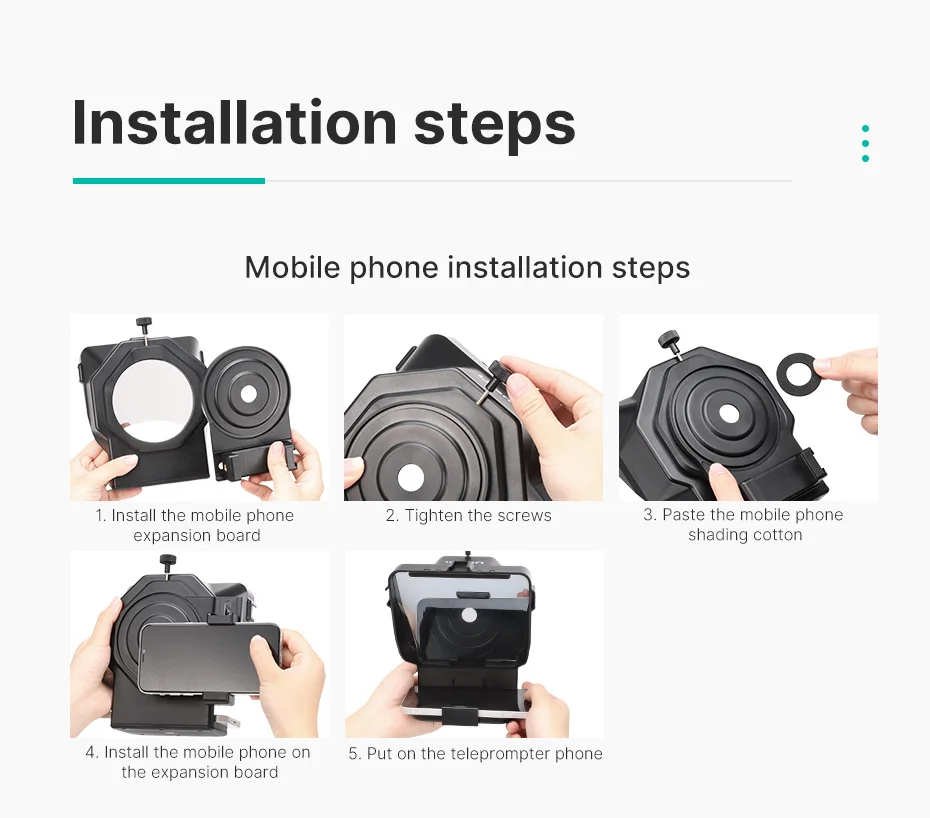 Installation steps

Mobile phone installation steps

1. Install the mobile phone expansion board

2. Tighten the screws

3. Paste the mobile phone shading cotton

4. Install the mobile phone on the expansion board

5. Put on the teleprompter phone