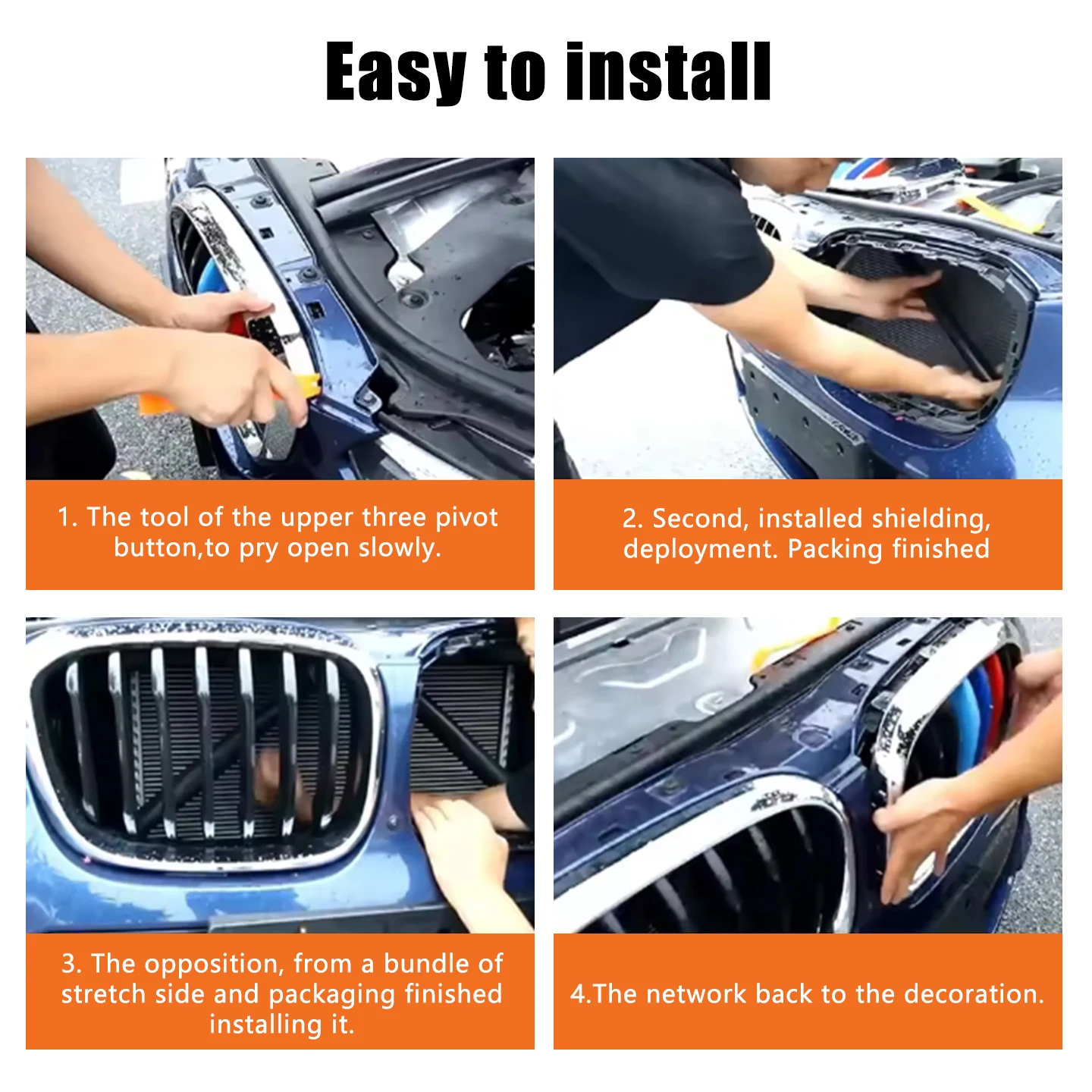 Easy to install

1. The tool of the upper three pivot button,to pry open slowly.

2. Second, installed shielding, deployment. Packing finished

3. The opposition, from a bundle of stretch side and packaging finished installing it.

4.The network back to the decoration.