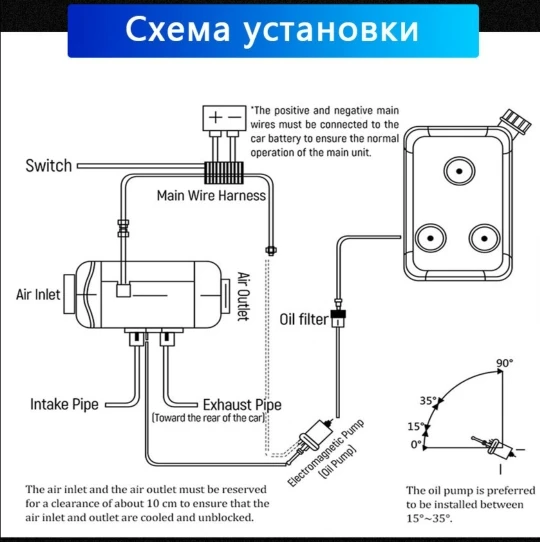 Схема установки

+ −

*The positive and negative main wires must be connected to the car battery to ensure the normal operation of the main unit.

Switch

Main Wire Harness

Air Inlet

Air Outlet

Oil filter

Intake Pipe

Exhaust Pipe
(Toward the rear of the car)

Electromagnetic Pump
(Oil Pump)

90°
35°
15°
0°

The air inlet and the air outlet must be reserved for a clearance of about 10 cm to ensure that the air inlet and outlet are cooled and unblocked.

The oil pump is preferred to be installed between 15°~35°.