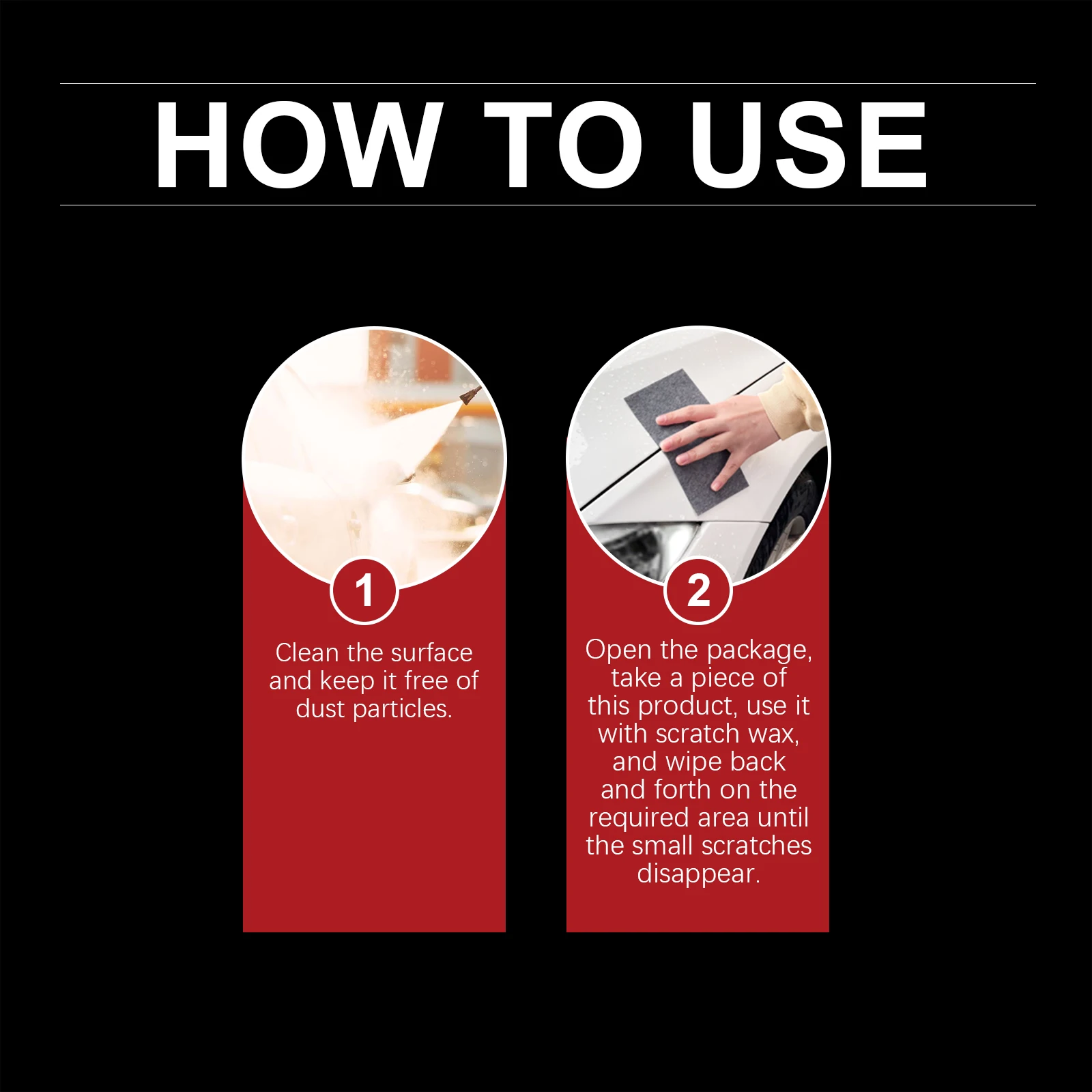 HOW TO USE

1

Clean the surface and keep it free of dust particles.

2

Open the package, take a piece of this product, use it with scratch wax, and wipe back and forth on the required area until the small scratches disappear.