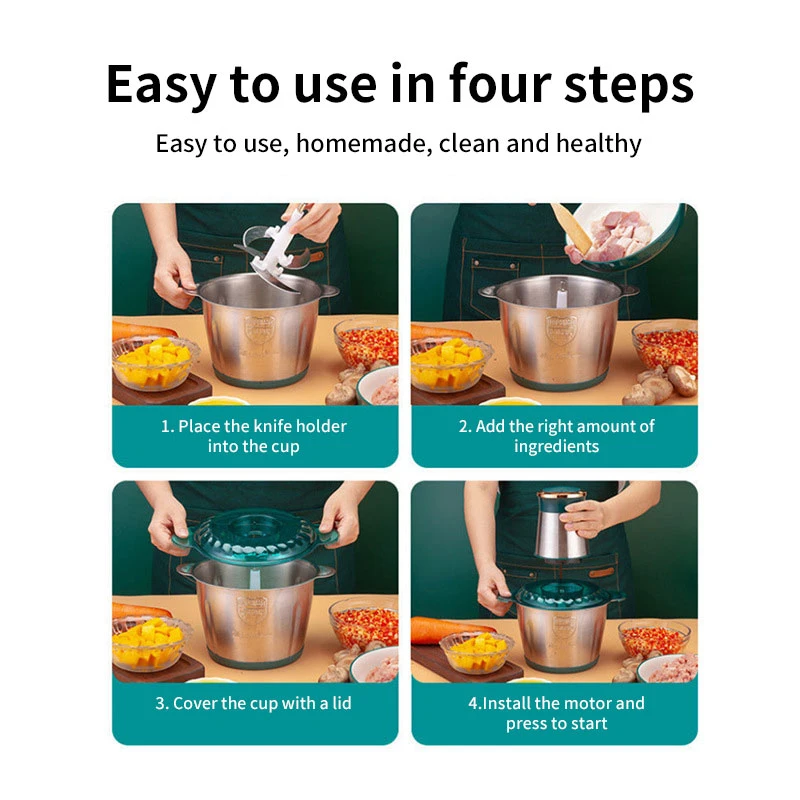 Easy to use in four steps

Easy to use, homemade, clean and healthy

1. Place the knife holder into the cup

2. Add the right amount of ingredients

3. Cover the cup with a lid

4.Install the motor and press to start