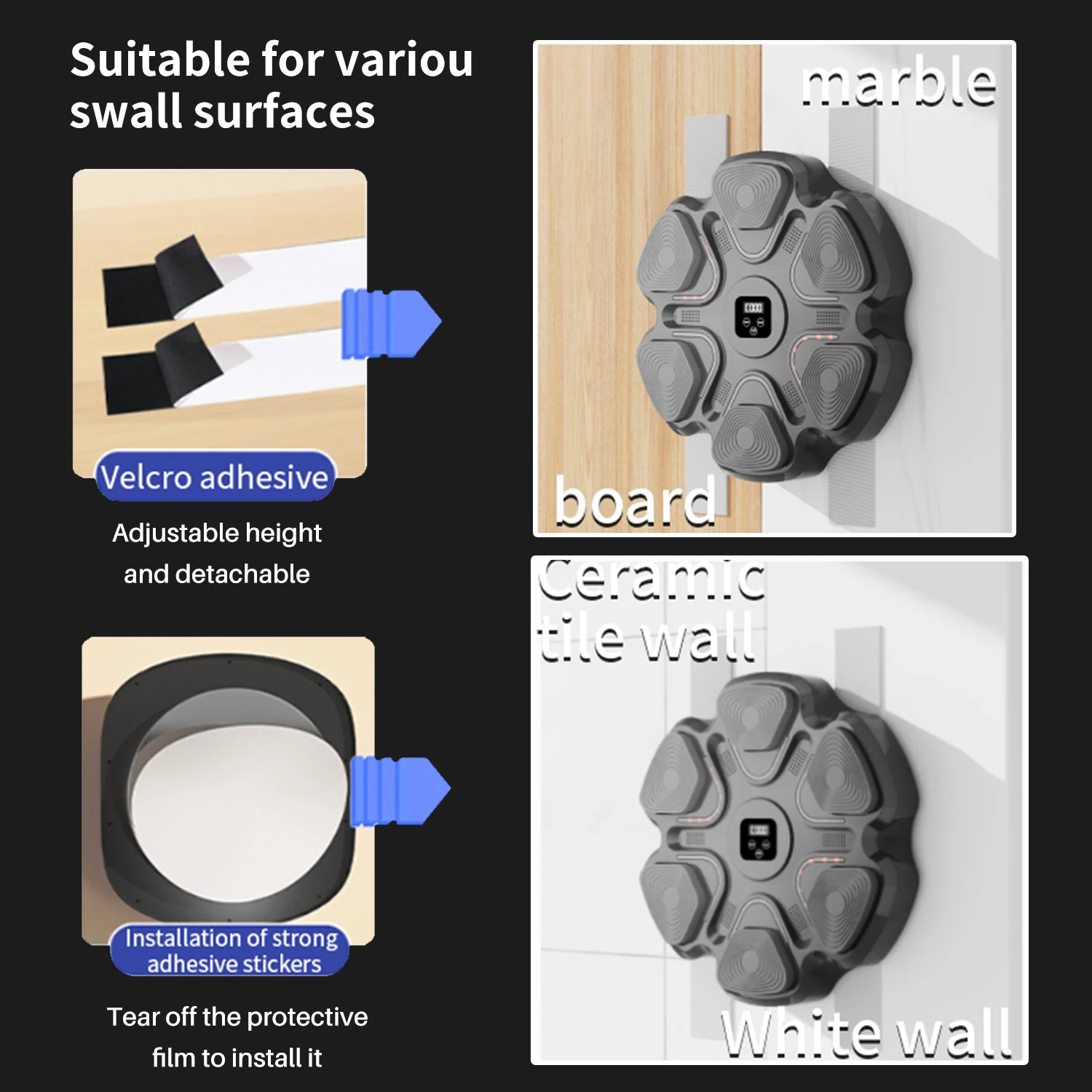 Suitable for variou swall surfaces

Velcro adhesive

Adjustable height and detachable

Installation of strong adhesive stickers

Tear off the protective film to install it

marble

board

Ceramic tile wall

White wall