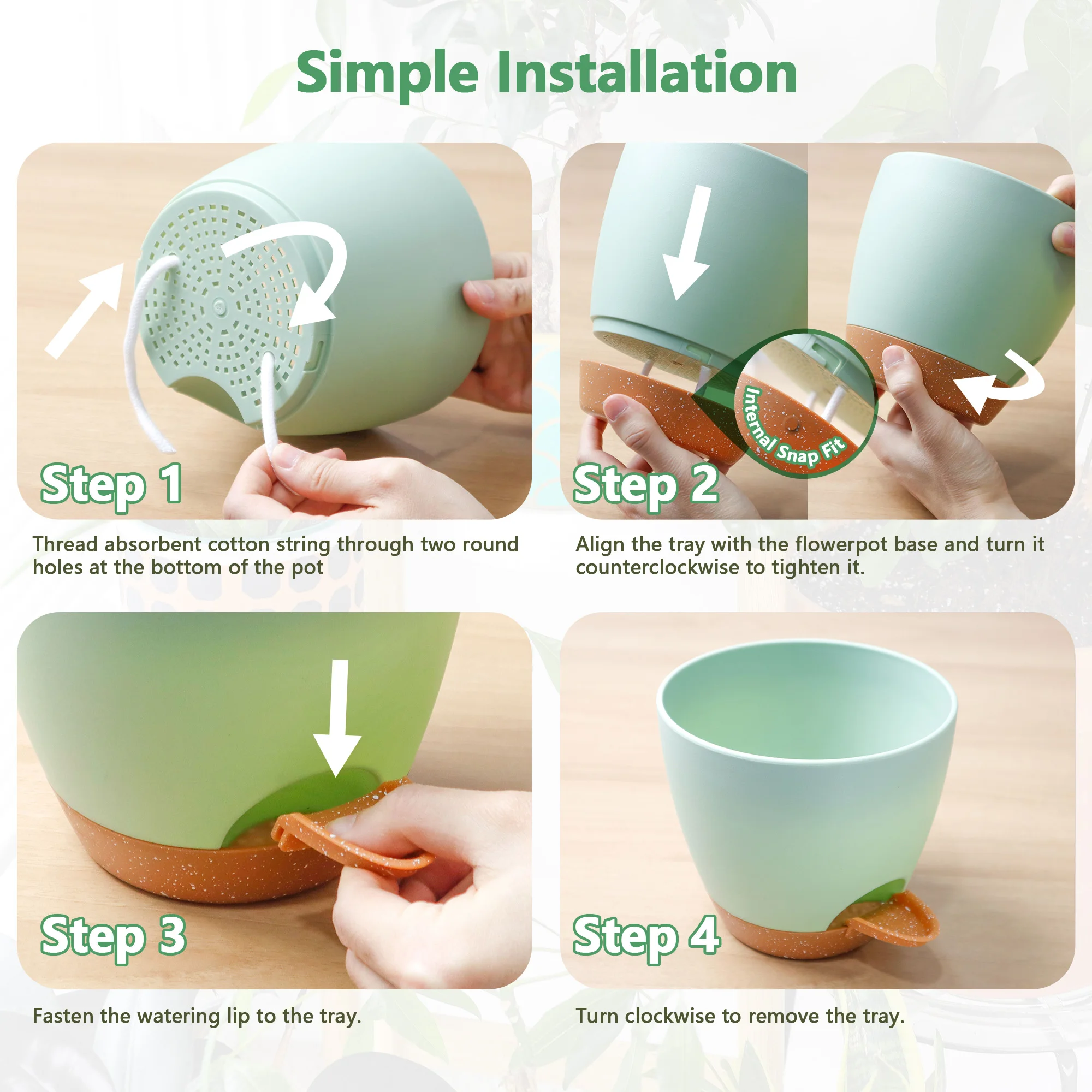 Simple Installation

Step 1

Thread absorbent cotton string through two round holes at the bottom of the pot

Internal Snap Fit

Step 2

Align the tray with the flowerpot base and turn it counterclockwise to tighten it.

Step 3

Fasten the watering lip to the tray.

Step 4

Turn clockwise to remove the tray.