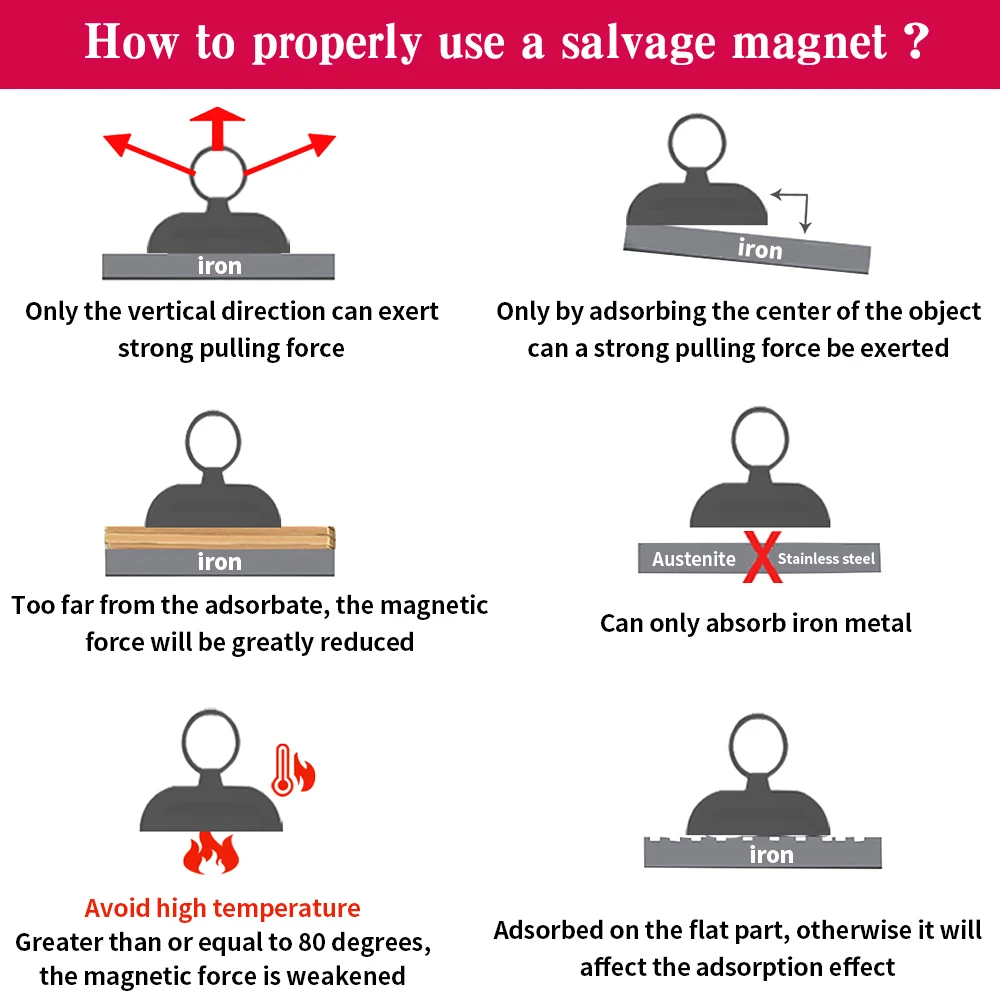 How to properly use a salvage magnet ?

iron

Only the vertical direction can exert strong pulling force

iron

Only by adsorbing the center of the object can a strong pulling force be exerted

iron

Too far from the adsorbate, the magnetic force will be greatly reduced

Austenite Stainless steel

Can only absorb iron metal

Avoid high temperature
Greater than or equal to 80 degrees, the magnetic force is weakened

iron

Adsorbed on the flat part, otherwise it will affect the adsorption effect