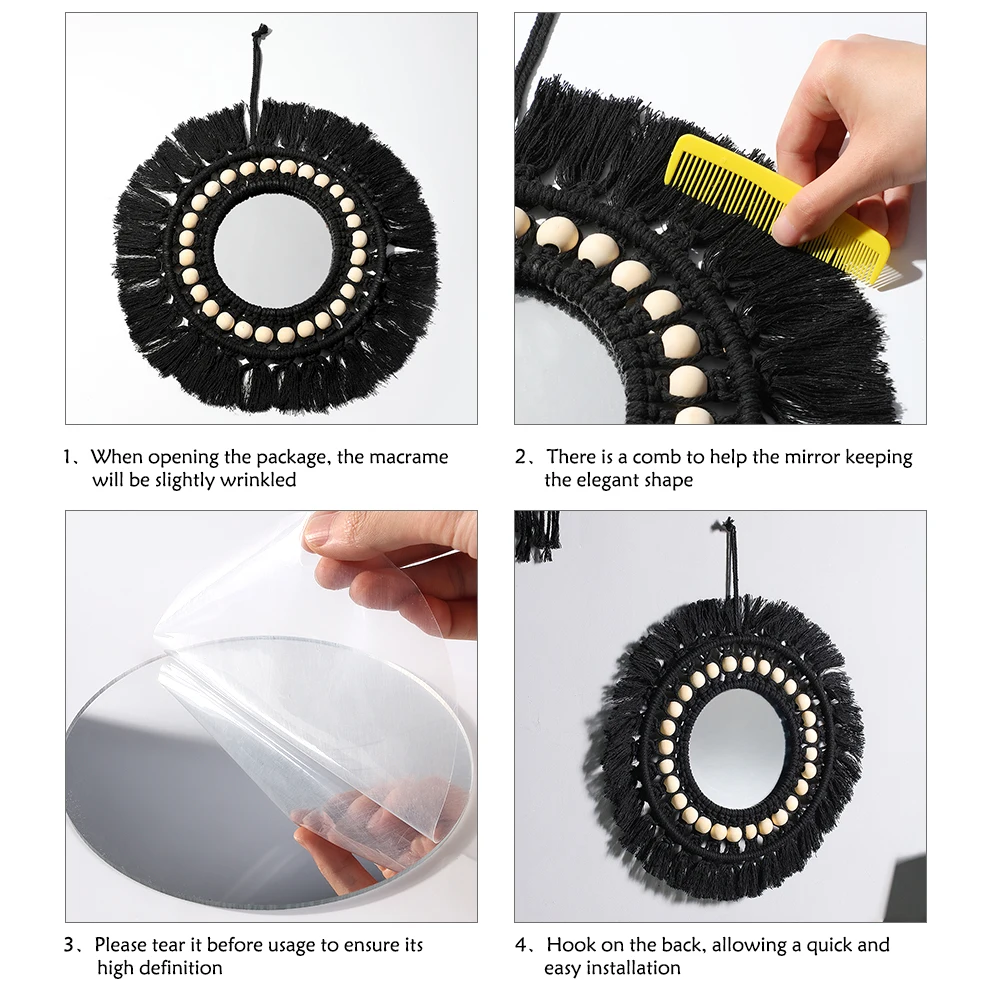 1、When opening the package, the macrame will be slightly wrinkled

2、There is a comb to help the mirror keeping the elegant shape

3、Please tear it before usage to ensure its high definition

4、Hook on the back, allowing a quick and easy installation