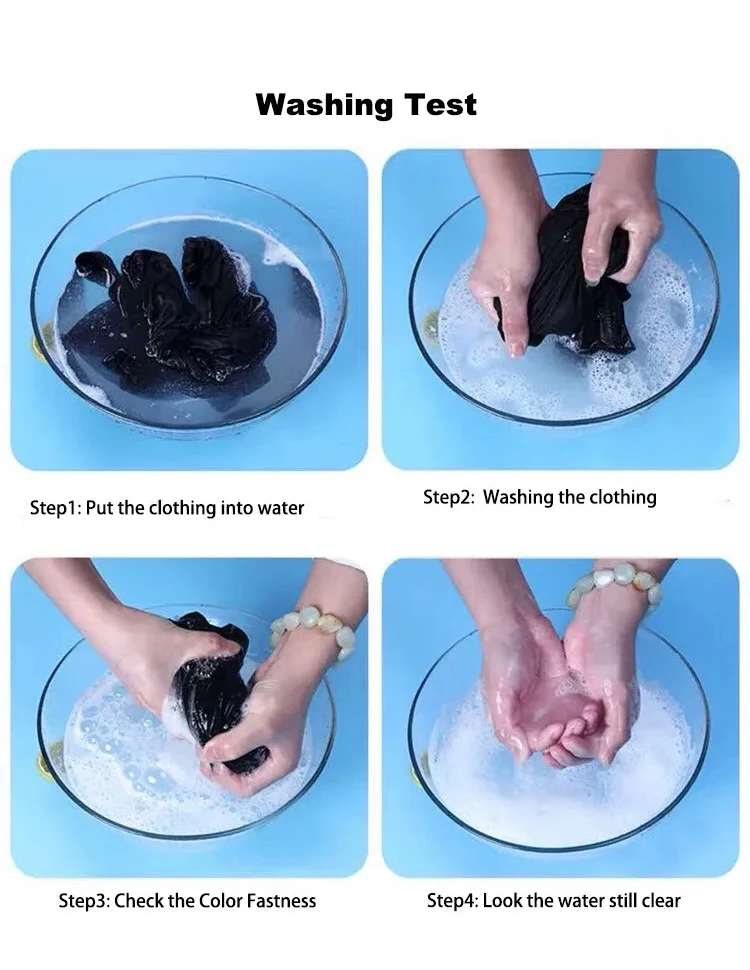 Washing Test

Step1: Put the clothing into water

Step2: Washing the clothing

Step3: Check the Color Fastness

Step4: Look the water still clear