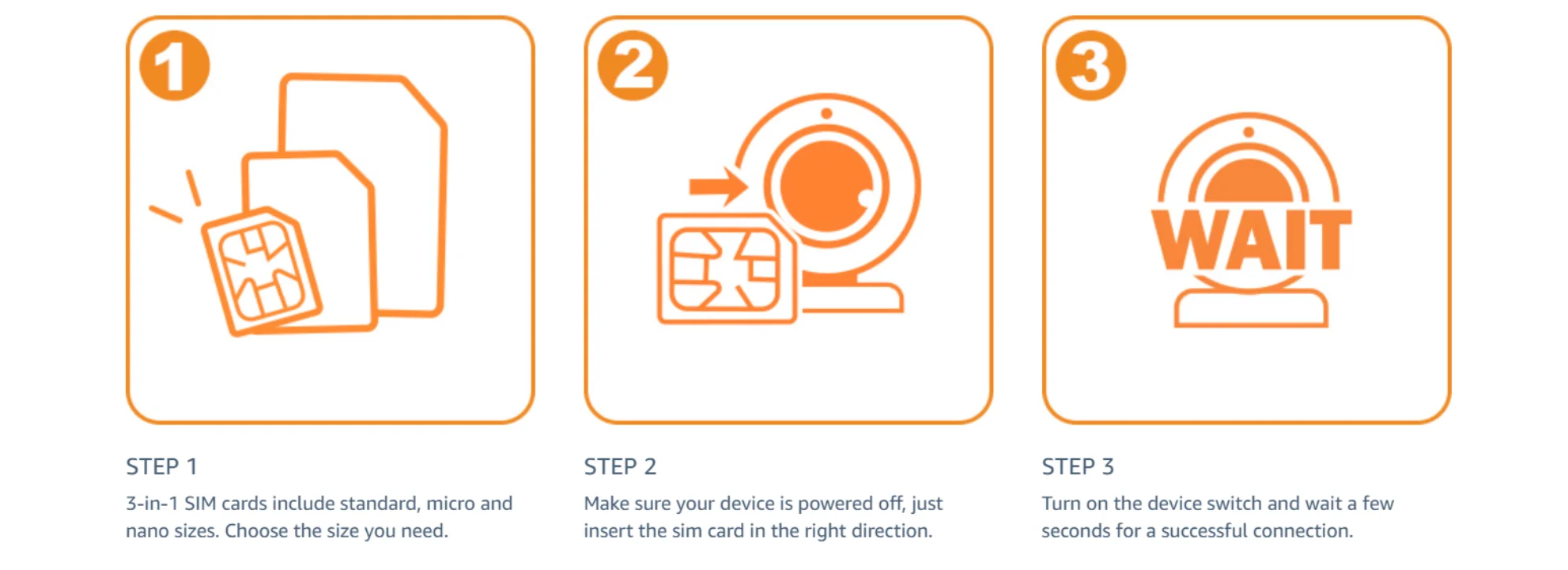 1

STEP 1

3-in-1 SIM cards include standard, micro and nano sizes. Choose the size you need.

2

STEP 2

Make sure your device is powered off, just insert the sim card in the right direction.

3

WAIT

STEP 3

Turn on the device switch and wait a few seconds for a successful connection.