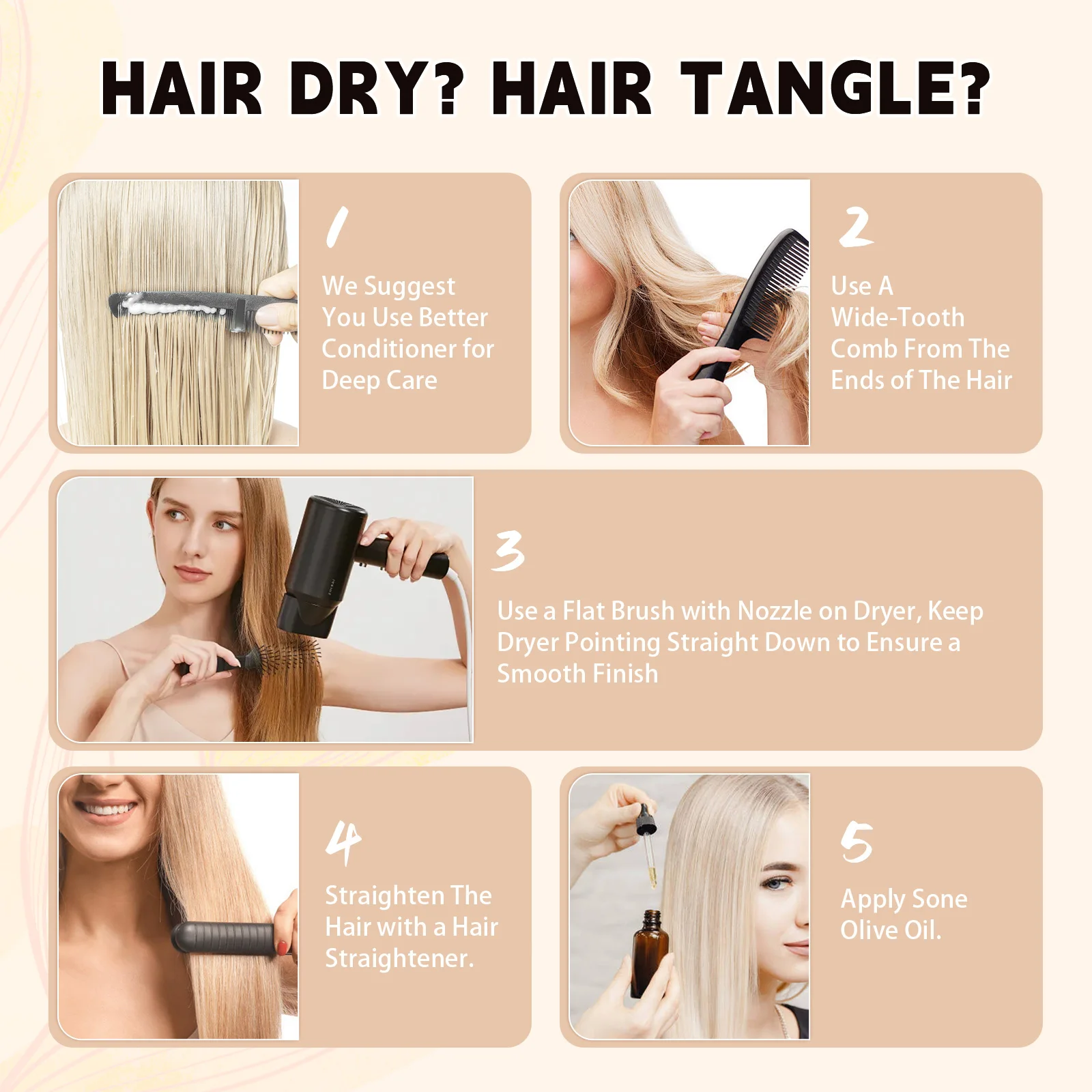 HAIR DRY? HAIR TANGLE?

1

We Suggest You Use Better Conditioner for Deep Care

2

Use A Wide-Tooth Comb From The Ends of The Hair

3

Use a Flat Brush with Nozzle on Dryer, Keep Dryer Pointing Straight Down to Ensure a Smooth Finish

4

Straighten The Hair with a Hair Straightener.

5

Apply Sone Olive Oil.