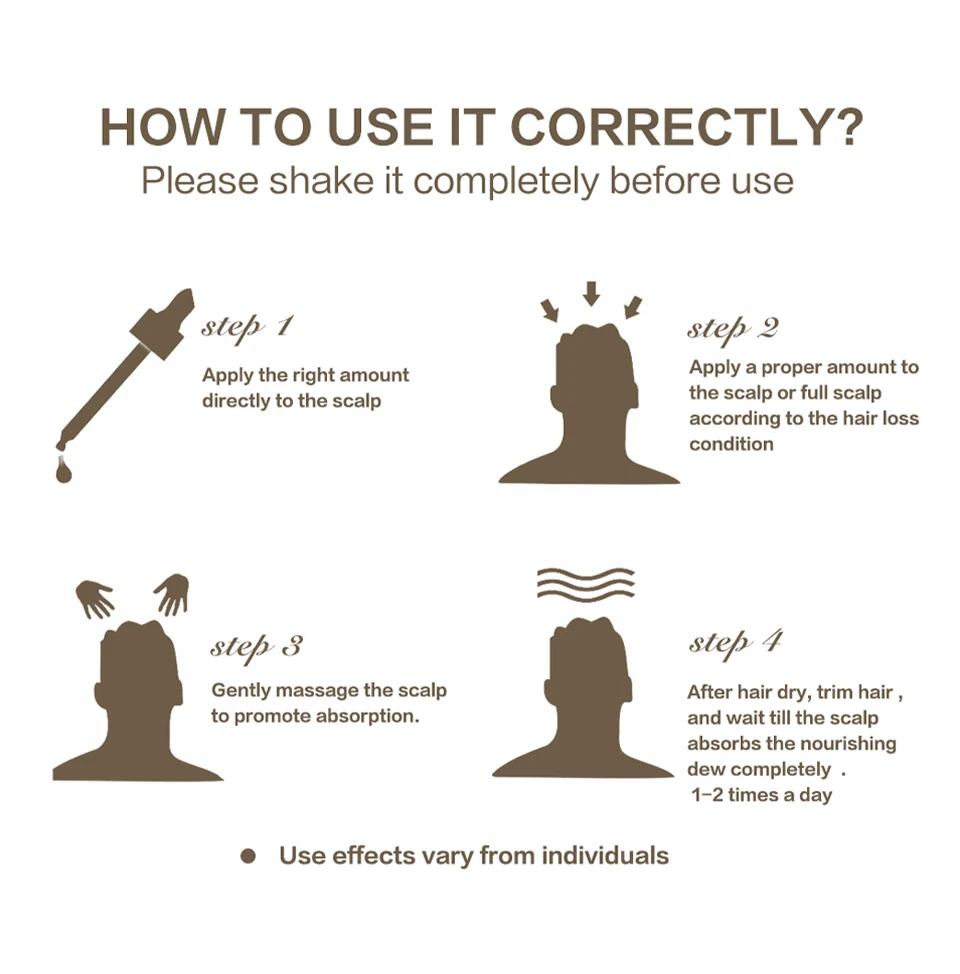 HOW TO USE IT CORRECTLY?
Please shake it completely before use

step 1
Apply the right amount directly to the scalp

step 2
Apply a proper amount to the scalp or full scalp according to the hair loss condition

step 3
Gently massage the scalp to promote absorption.

step 4
After hair dry, trim hair , and wait till the scalp absorbs the nourishing dew completely .
1-2 times a day

● Use effects vary from individuals