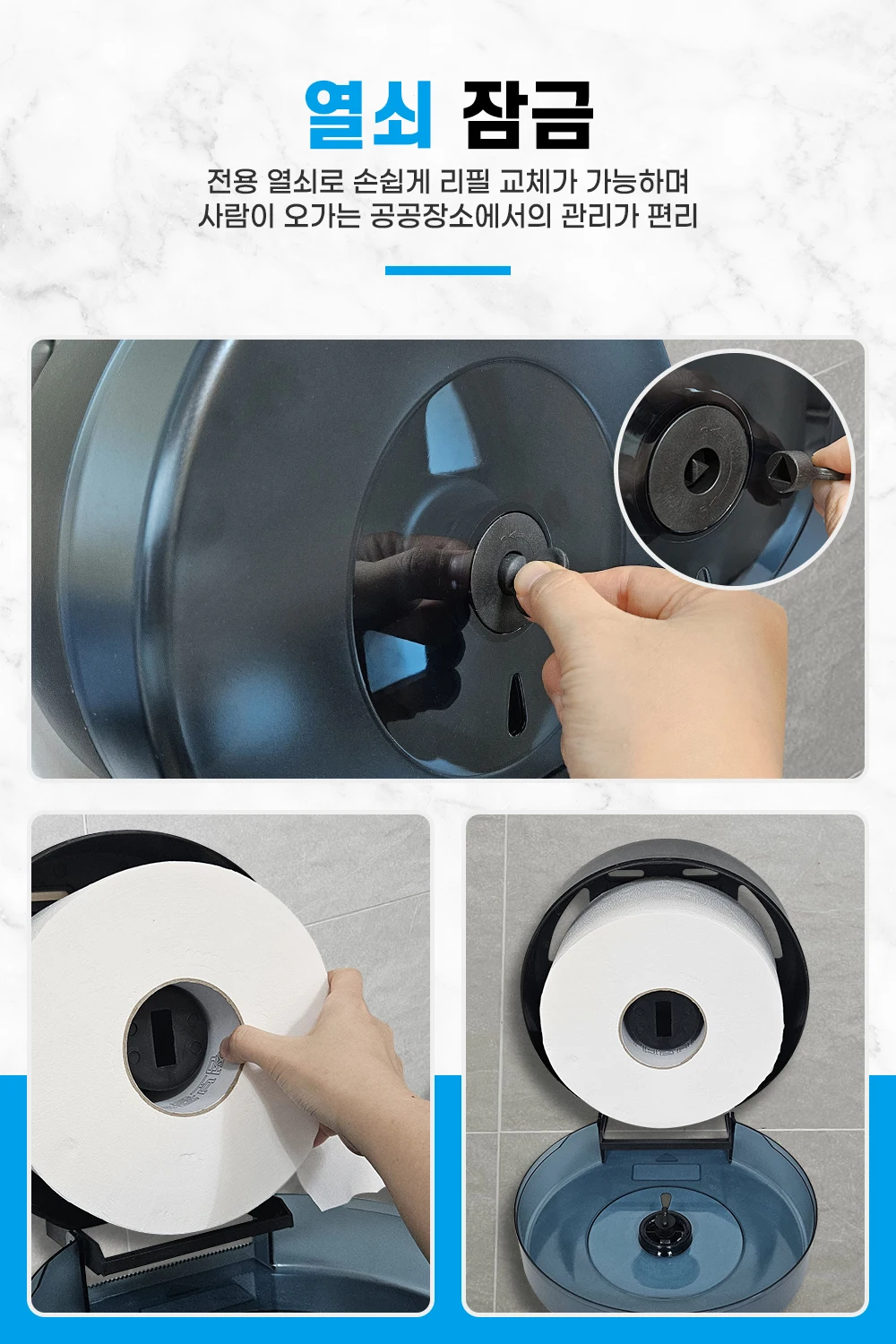 열쇠 잠금

전용 열쇠로 손쉽게 리필 교체가 가능하며
사람이 오가는 공공장소에서의 관리가 편리