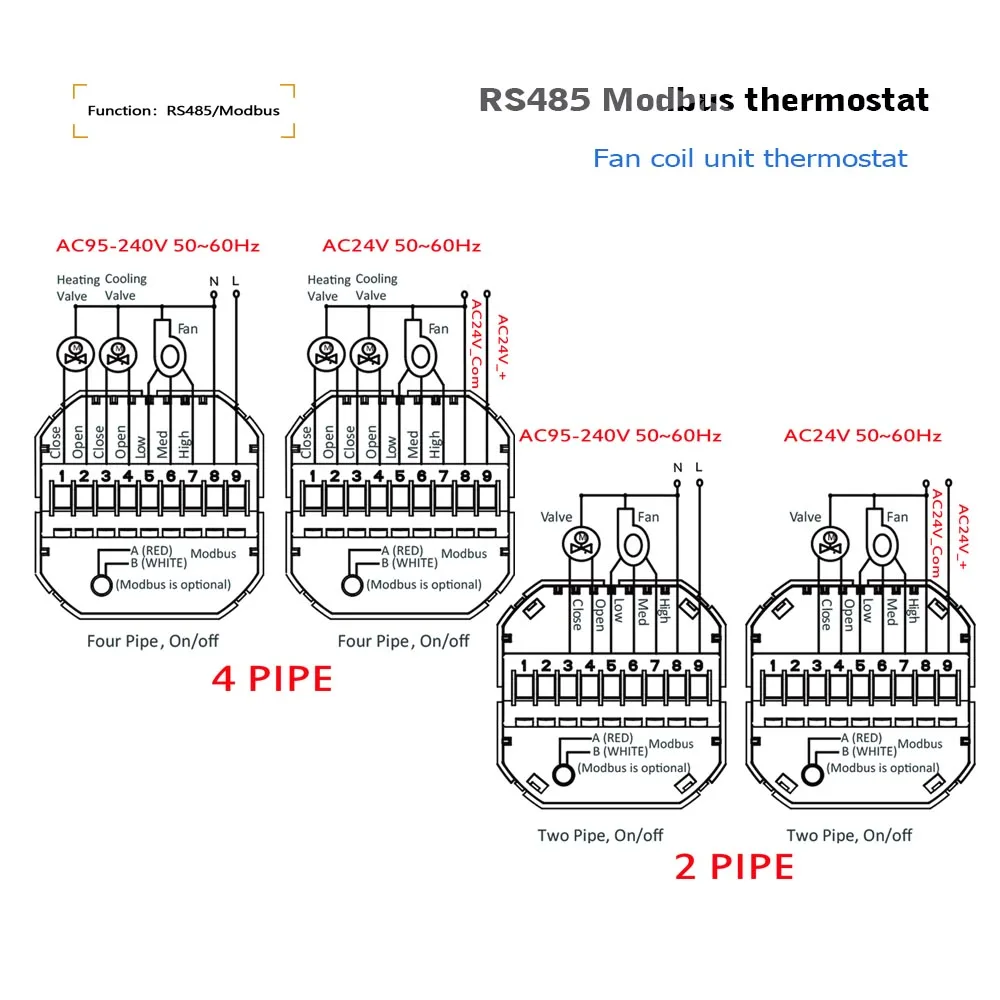 Function: RS485/Modbus

RS485 Modbus thermostat

Fan coil unit thermostat

AC95-240V 50~60Hz

Heating Valve Cooling Valve N L

Fan

M M

Close Open Close Open Low Med High

1 2 3 4 5 6 7 8 9

A (RED)
B (WHITE) Modbus
(Modbus is optional)

Four Pipe, On/off

AC24V 50~60Hz

Heating Valve Cooling Valve

Fan

AC24V_Com AC24V_+

M M

Close Open Close Open Low Med High

1 2 3 4 5 6 7 8 9

A (RED)
B (WHITE) Modbus
(Modbus is optional)

Four Pipe, On/off

4 PIPE

AC95-240V 50~60Hz

N L

Valve Fan

M

Close Open Low Med High

1 2 3 4 5 6 7 8 9

A (RED)
B (WHITE) Modbus
(Modbus is optional)

Two Pipe, On/off

AC24V 50~60Hz

Valve Fan

AC24V_Com AC24V_+

M

Close Open Low Med High

1 2 3 4 5 6 7 8 9

A (RED)
B (WHITE) Modbus
(Modbus is optional)

Two Pipe, On/off

2 PIPE