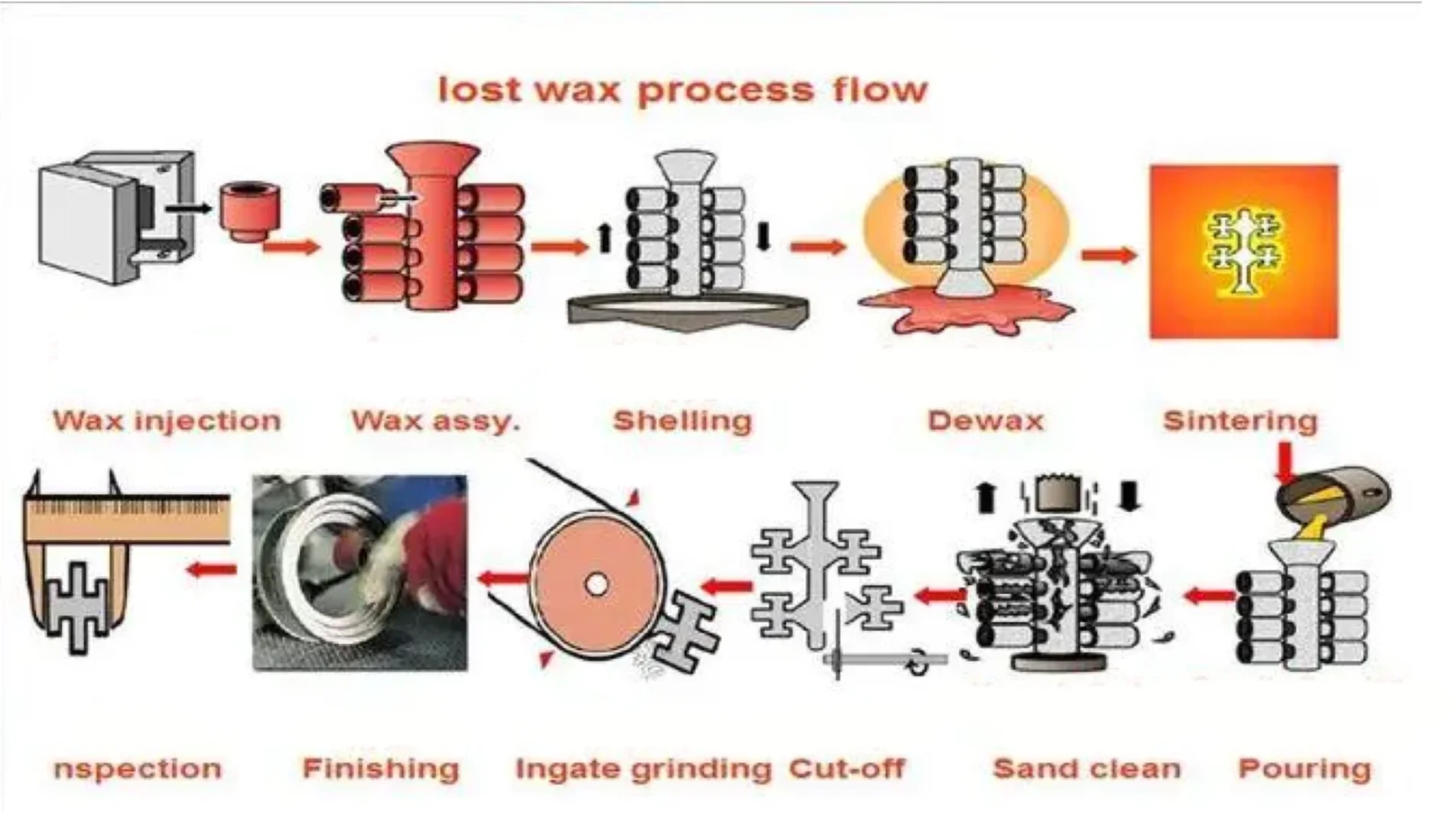 lost wax process flow

Wax injection Wax assy. Shelling Dewax Sintering

nspection Finishing Ingate grinding Cut-off Sand clean Pouring