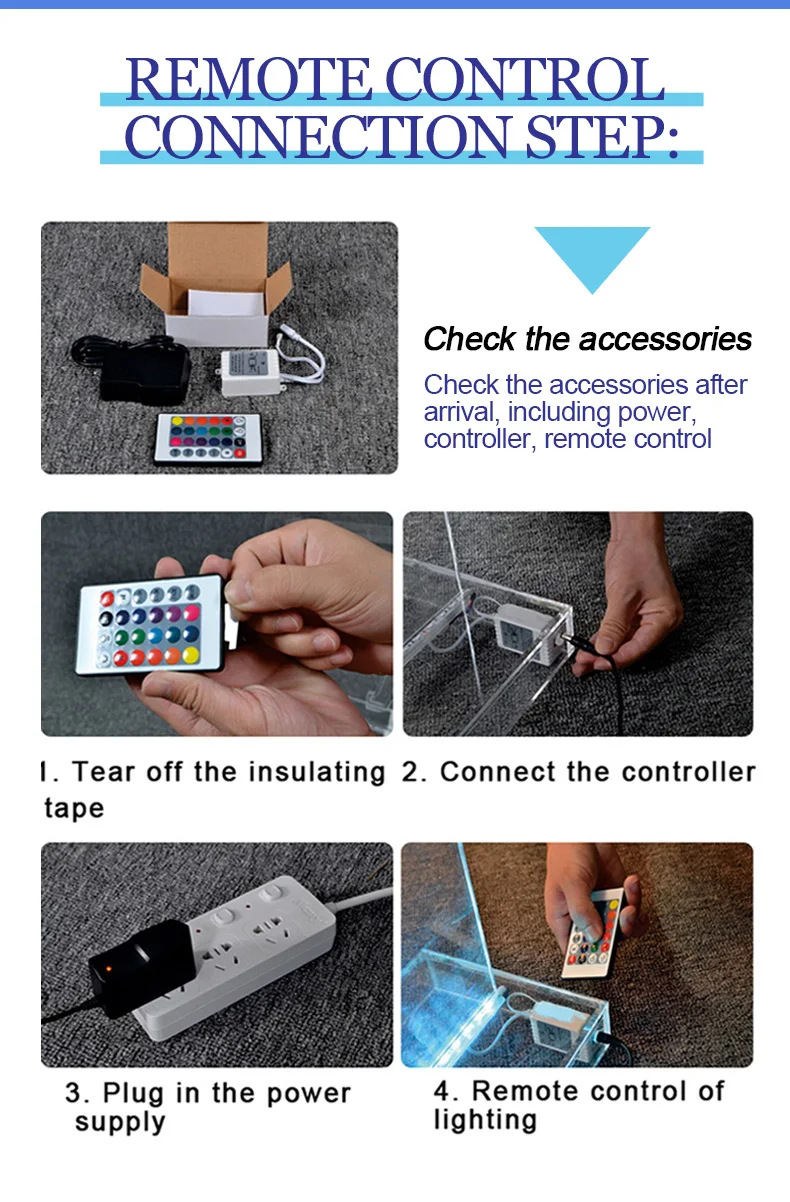 REMOTE CONTROL CONNECTION STEP:

Check the accessories

Check the accessories after arrival, including power, controller, remote control

1. Tear off the insulating tape

2. Connect the controller

3. Plug in the power supply

4. Remote control of lighting