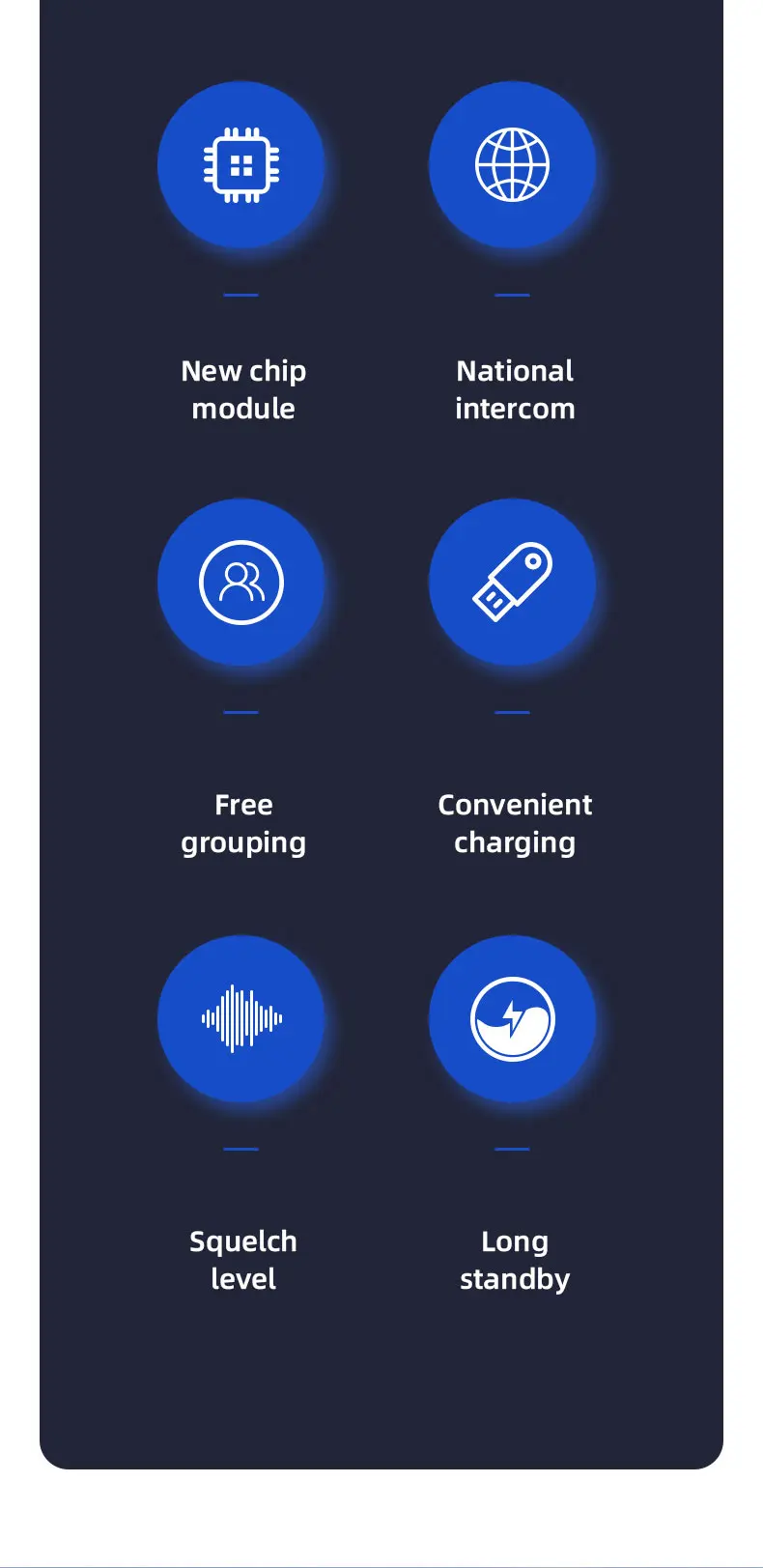 New chip module

National intercom

Free grouping

Convenient charging

Squelch level

Long standby