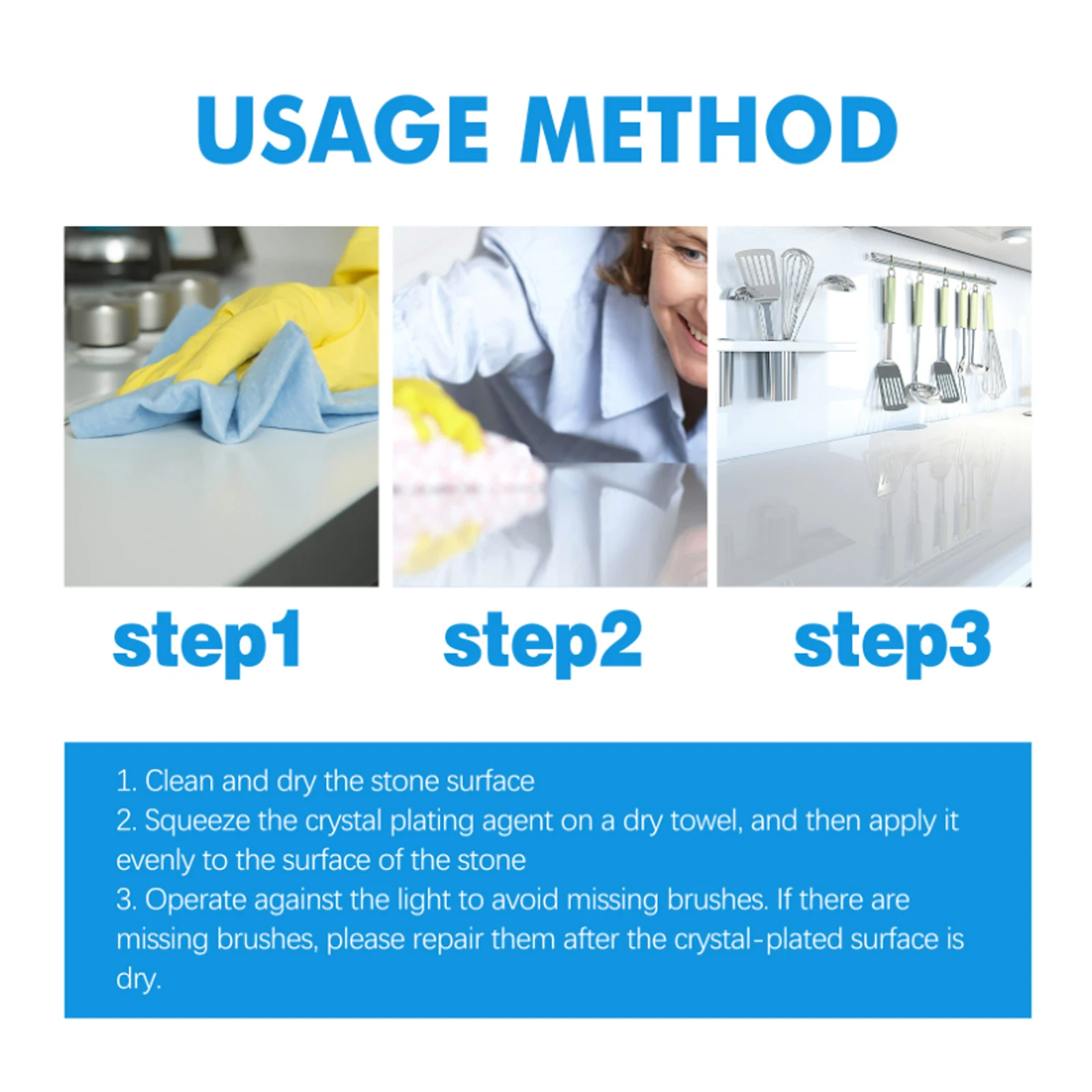 USAGE METHOD

step1

step2

step3

1. Clean and dry the stone surface
2. Squeeze the crystal plating agent on a dry towel, and then apply it evenly to the surface of the stone
3. Operate against the light to avoid missing brushes. If there are missing brushes, please repair them after the crystal-plated surface is dry.