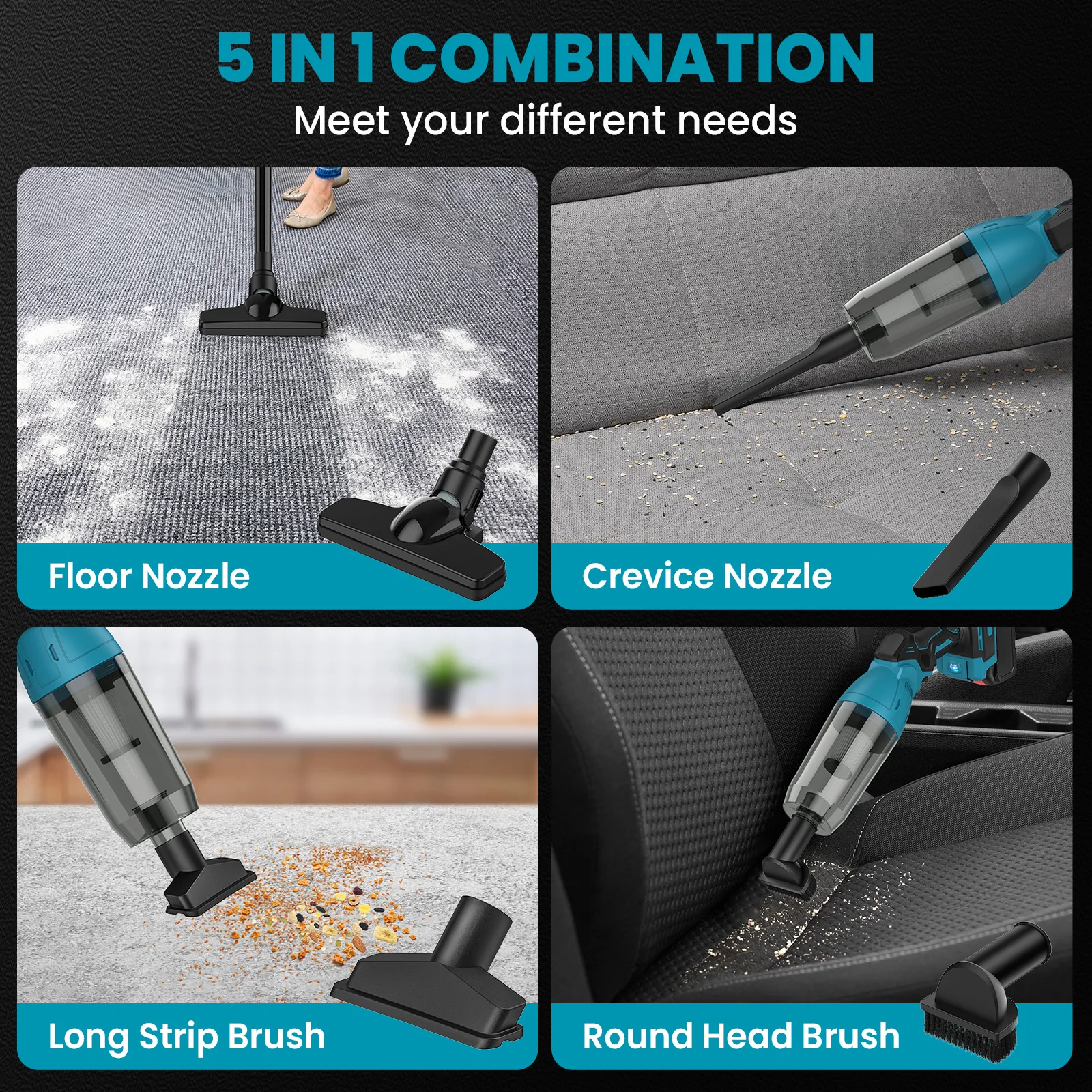 5 IN 1 COMBINATION
Meet your different needs

Floor Nozzle

Crevice Nozzle

Long Strip Brush

Round Head Brush