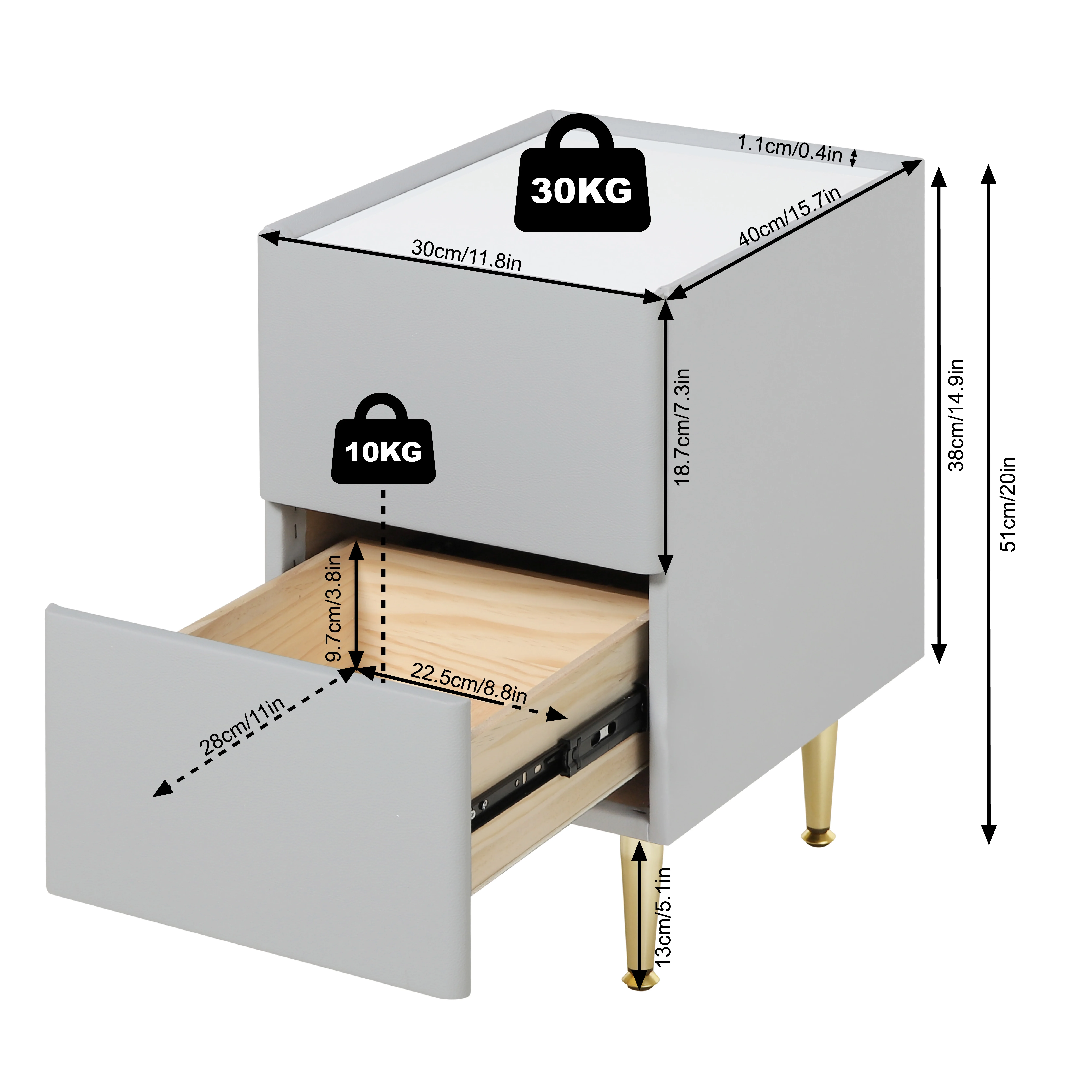 30KG

1.1cm/0.4in

40cm/15.7in

30cm/11.8in

18.7cm/7.3in

38cm/14.9in

51cm/20in

10KG

9.7cm/3.8in

22.5cm/8.8in

28cm/11in

13cm/5.1in