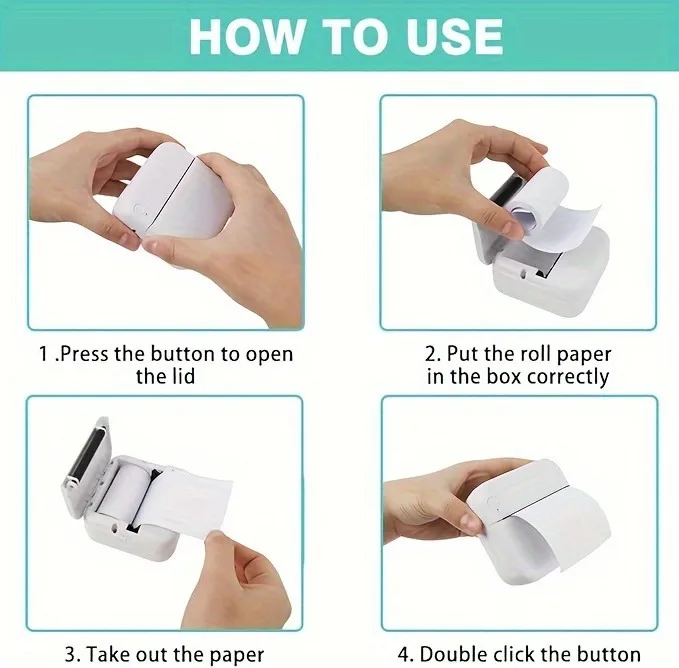 HOW TO USE

1 .Press the button to open the lid

2. Put the roll paper in the box correctly

3. Take out the paper

4. Double click the button