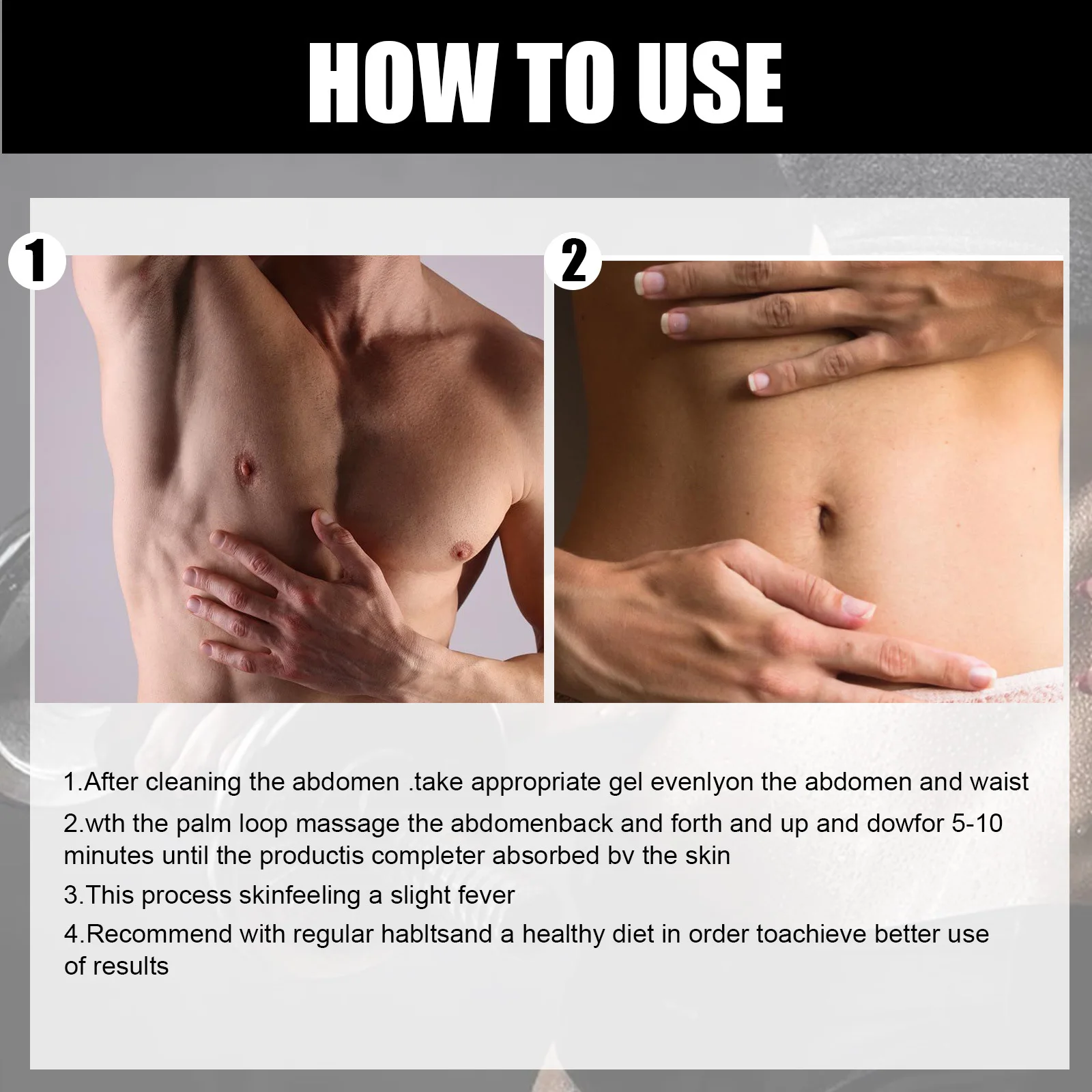 HOW TO USE

1

2

1.After cleaning the abdomen .take appropriate gel evenlyon the abdomen and waist

2.wth the palm loop massage the abdomenback and forth and up and dowfor 5-10 minutes until the productis completer absorbed bv the skin

3.This process skinfeeling a slight fever

4.Recommend with regular habltsand a healthy diet in order toachieve better use of results