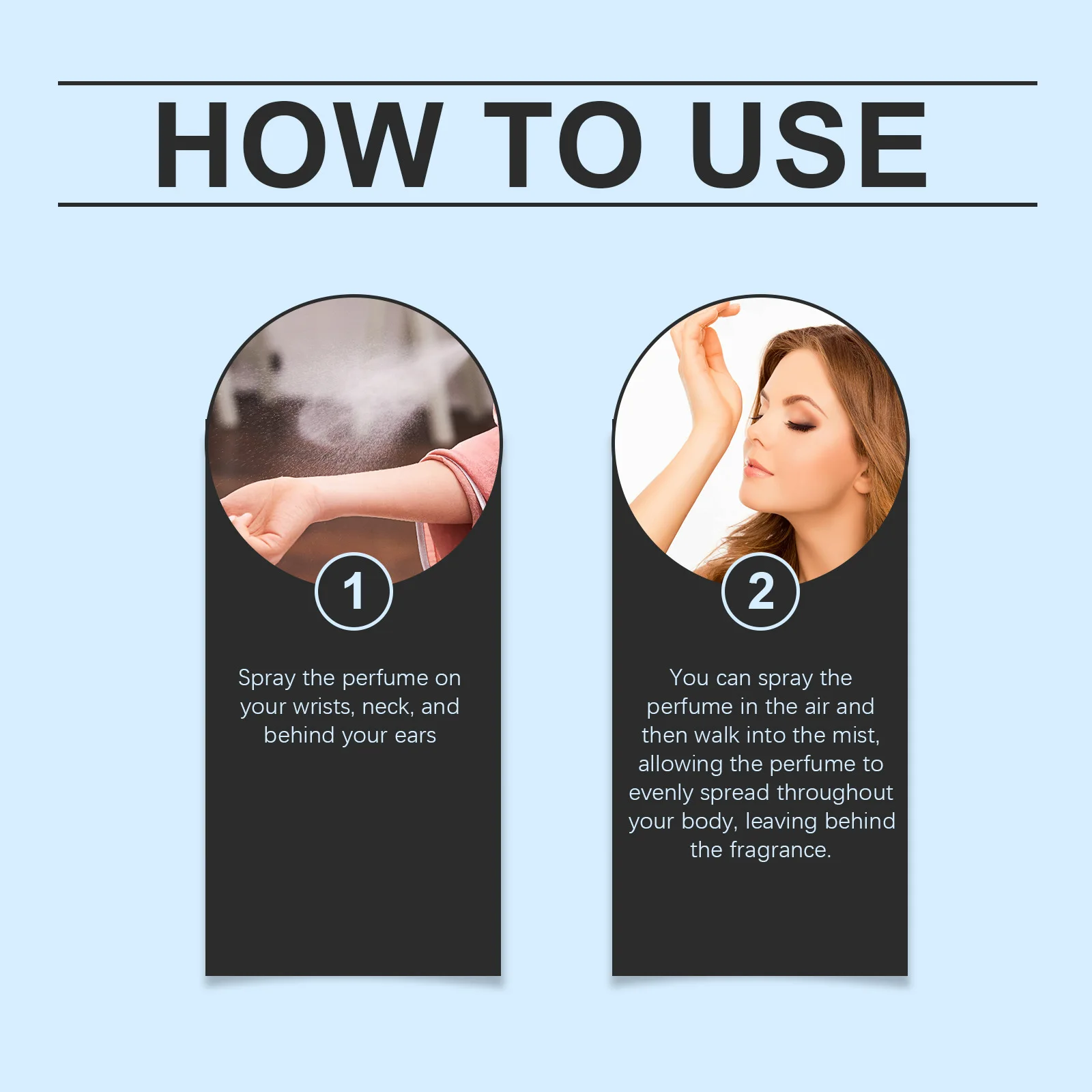 HOW TO USE

1

Spray the perfume on your wrists, neck, and behind your ears

2

You can spray the perfume in the air and then walk into the mist, allowing the perfume to evenly spread throughout your body, leaving behind the fragrance.