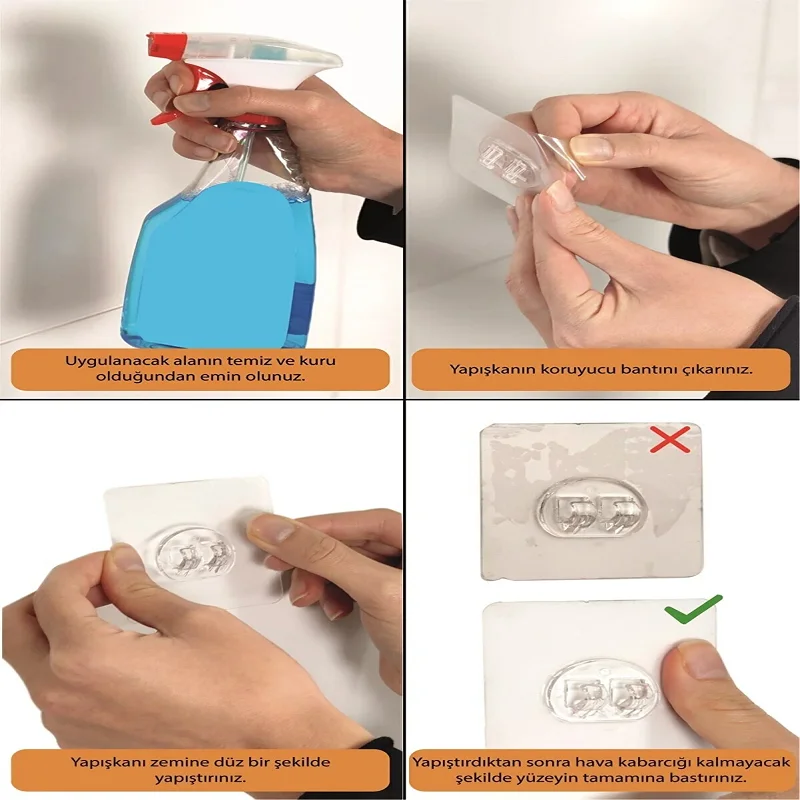 Uygulanacak alanın temiz ve kuru olduğundan emin olunuz.

Yapışkanın koruyucu bantını çıkarınız.

Yapışkanı zemine düz bir şekilde yapıştırınız.

Yapıştırdıktan sonra hava kabarcığı kalmayacak şekilde yüzeyin tamamına bastırınız.