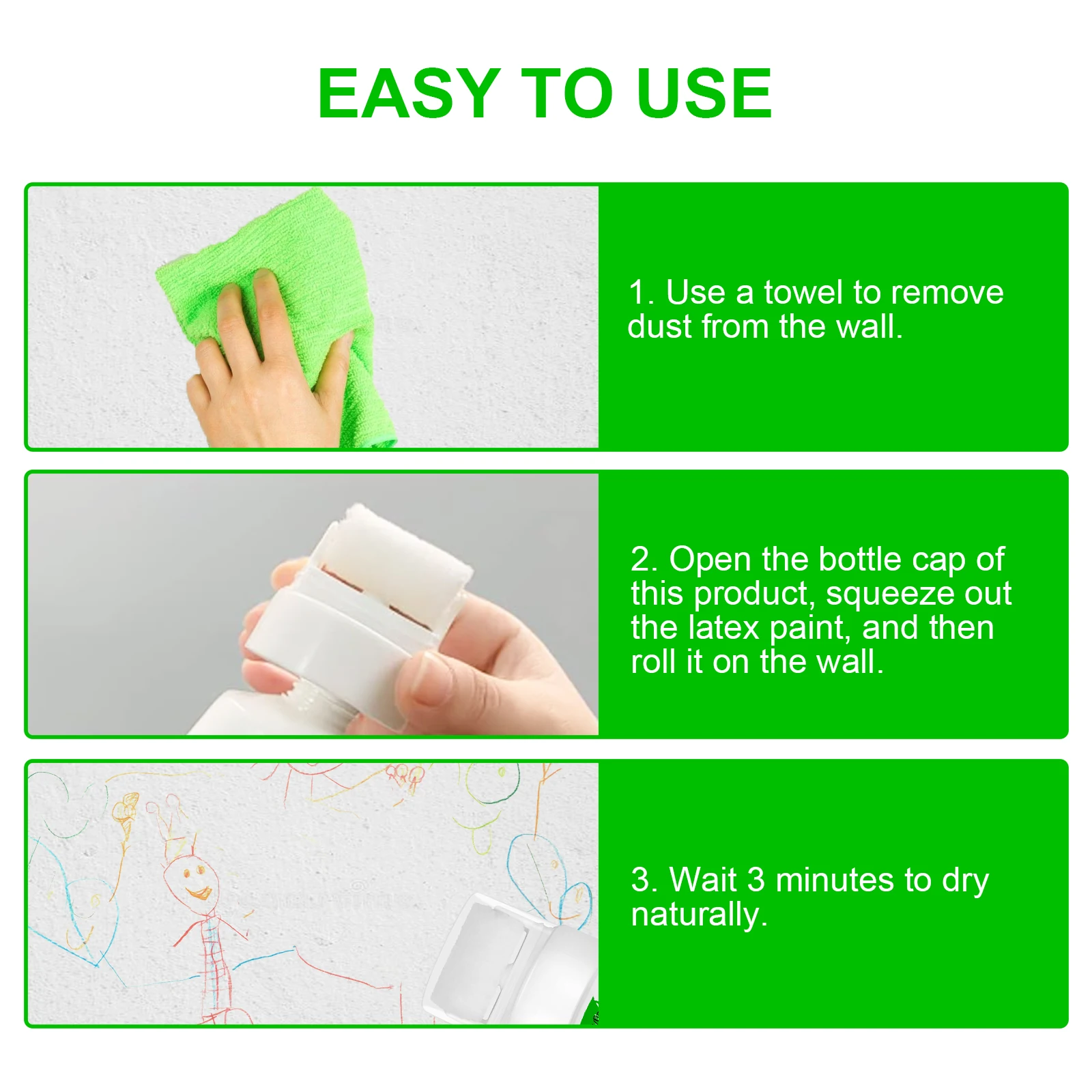 EASY TO USE

1. Use a towel to remove dust from the wall.

2. Open the bottle cap of this product, squeeze out the latex paint, and then roll it on the wall.

3. Wait 3 minutes to dry naturally.