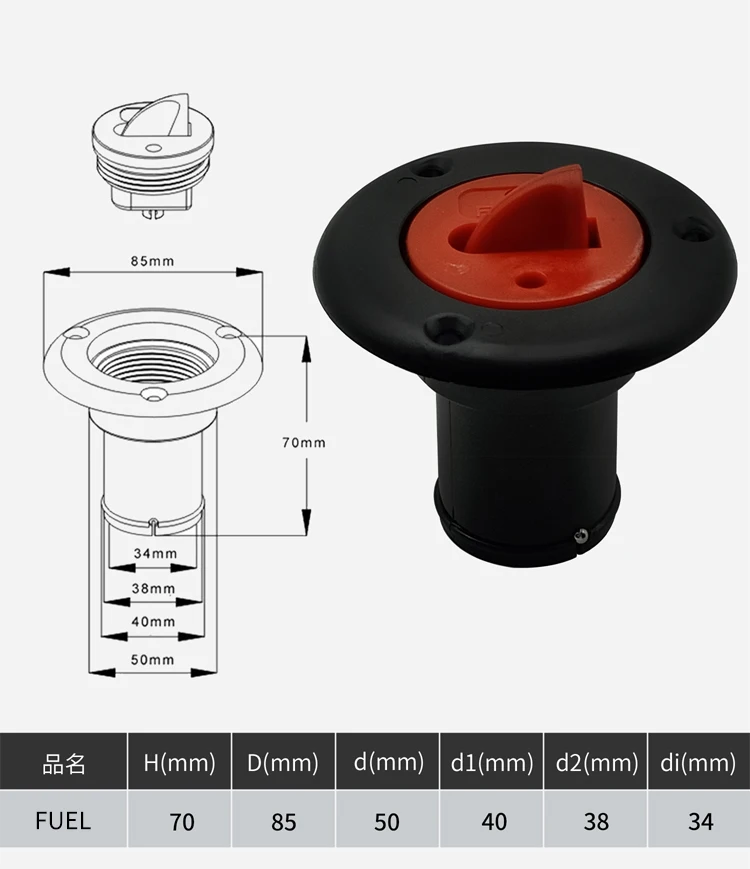 85mm

70mm

34mm

38mm

40mm

50mm

| 品名 | H(mm) | D(mm) | d(mm) | d1(mm) | d2(mm) | di(mm) |
|---|---|---|---|---|---|---|
| FUEL | 70 | 85 | 50 | 40 | 38 | 34 |