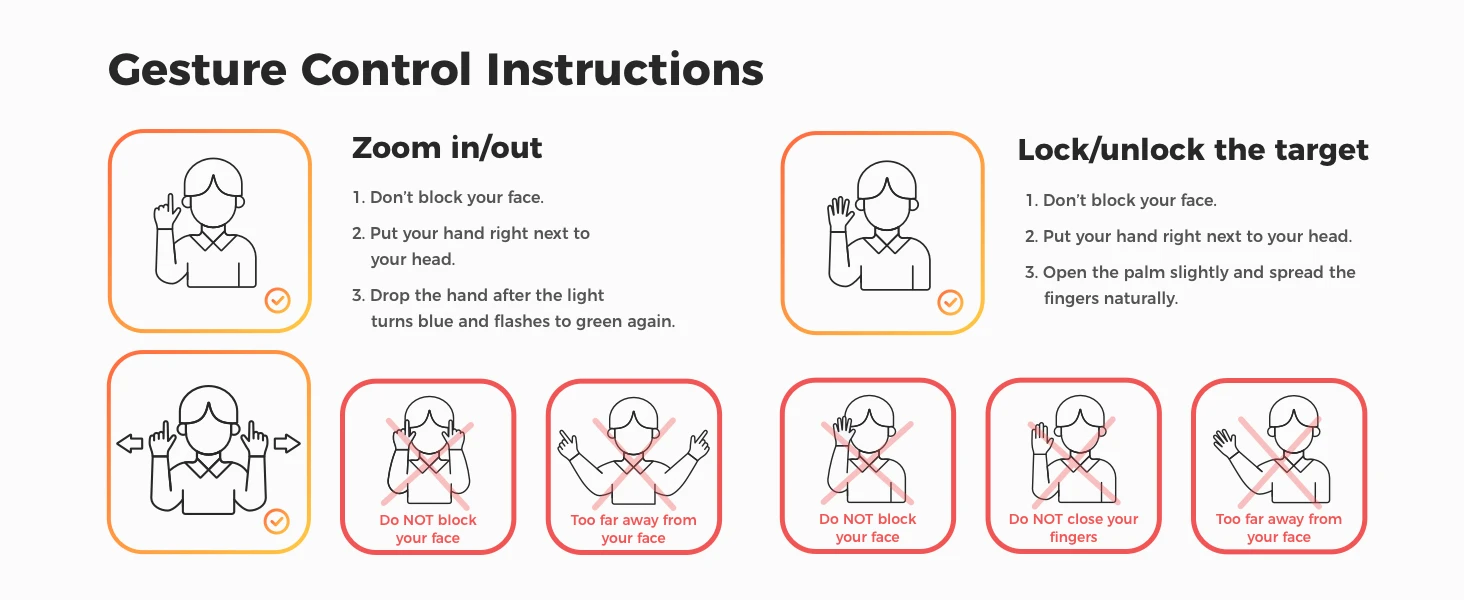 Gesture Control Instructions

Zoom in/out

1. Don't block your face.

2. Put your hand right next to your head.

3. Drop the hand after the light turns blue and flashes to green again.

Do NOT block your face

Too far away from your face

Lock/unlock the target

1. Don't block your face.

2. Put your hand right next to your head.

3. Open the palm slightly and spread the fingers naturally.

Do NOT block your face

Do NOT close your fingers

Too far away from your face