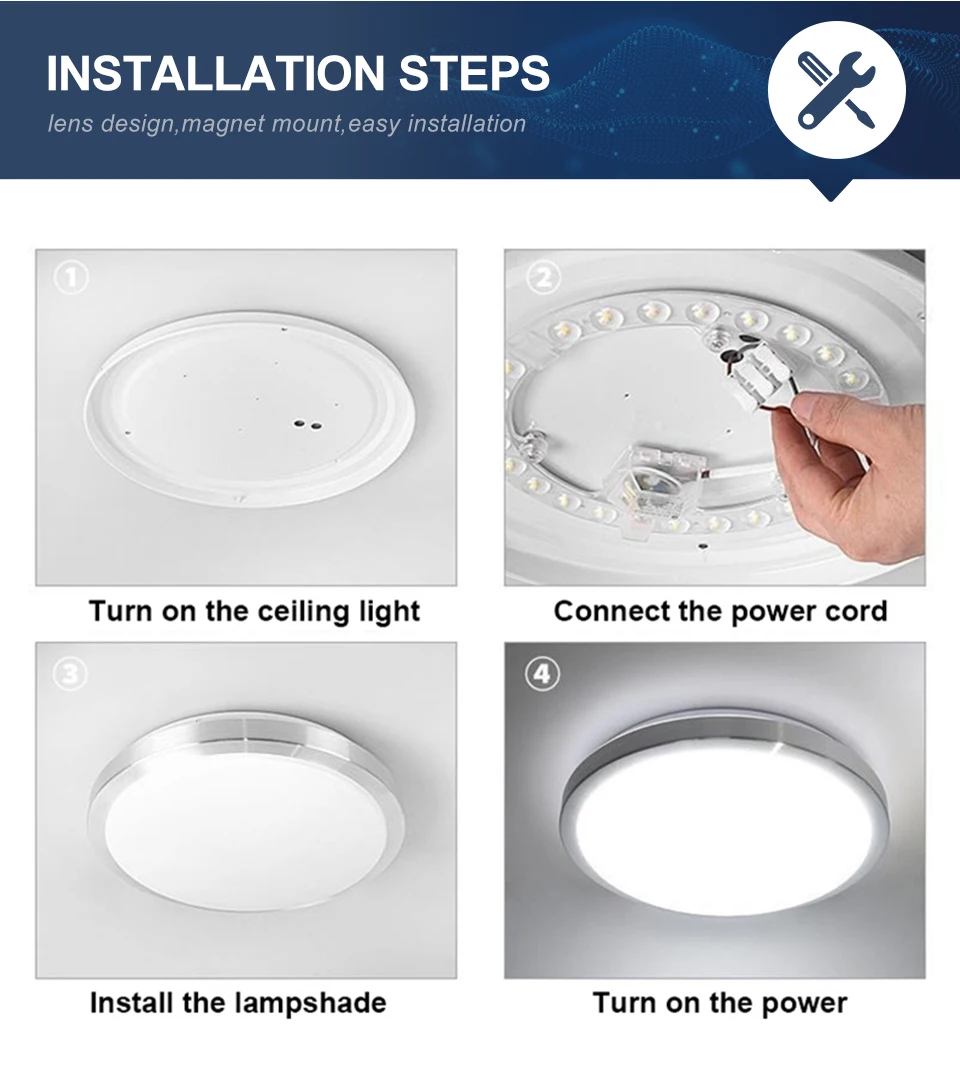 INSTALLATION STEPS
lens design,magnet mount,easy installation

①
Turn on the ceiling light

②
Connect the power cord

③
Install the lampshade

④
Turn on the power