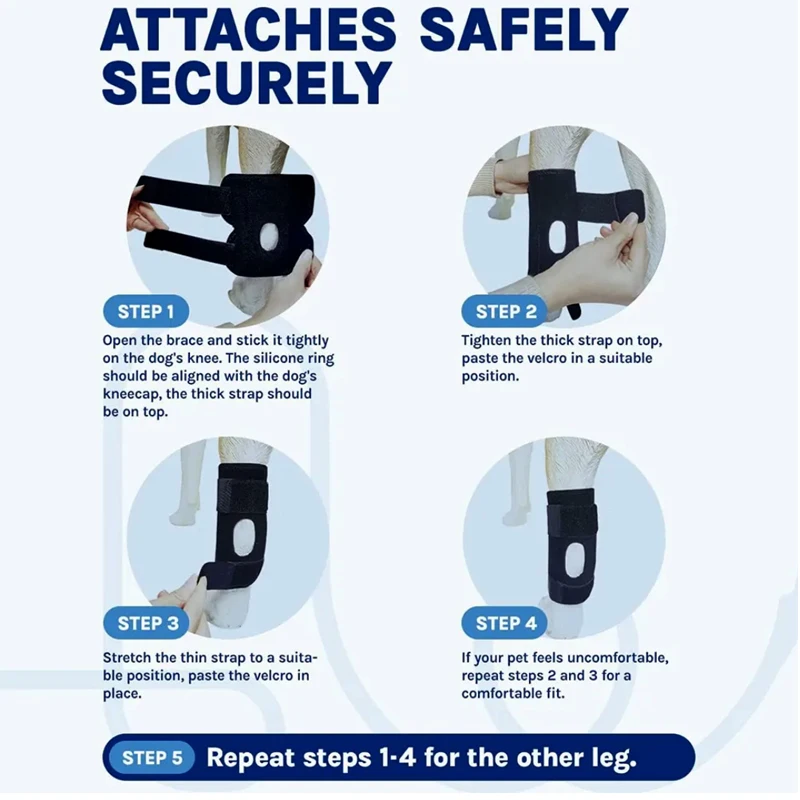 ATTACHES SAFELY SECURELY

STEP 1

Open the brace and stick it tightly on the dog's knee. The silicone ring should be aligned with the dog's kneecap, the thick strap should be on top.

STEP 2

Tighten the thick strap on top, paste the velcro in a suitable position.

STEP 3

Stretch the thin strap to a suitable position, paste the velcro in place.

STEP 4

If your pet feels uncomfortable, repeat steps 2 and 3 for a comfortable fit.

STEP 5 Repeat steps 1-4 for the other leg.