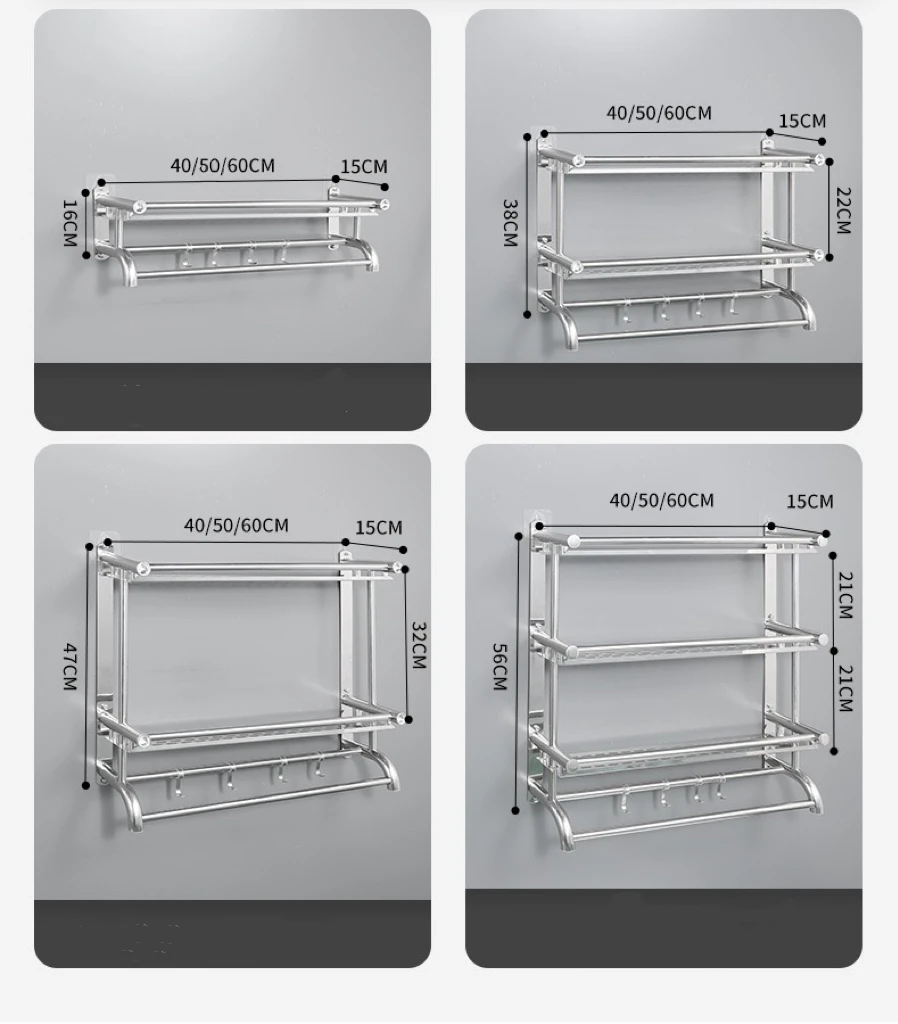 40/50/60CM
15CM
16CM

40/50/60CM
15CM
38CM
22CM

40/50/60CM
15CM
47CM
32CM

40/50/60CM
15CM
56CM
21CM
21CM