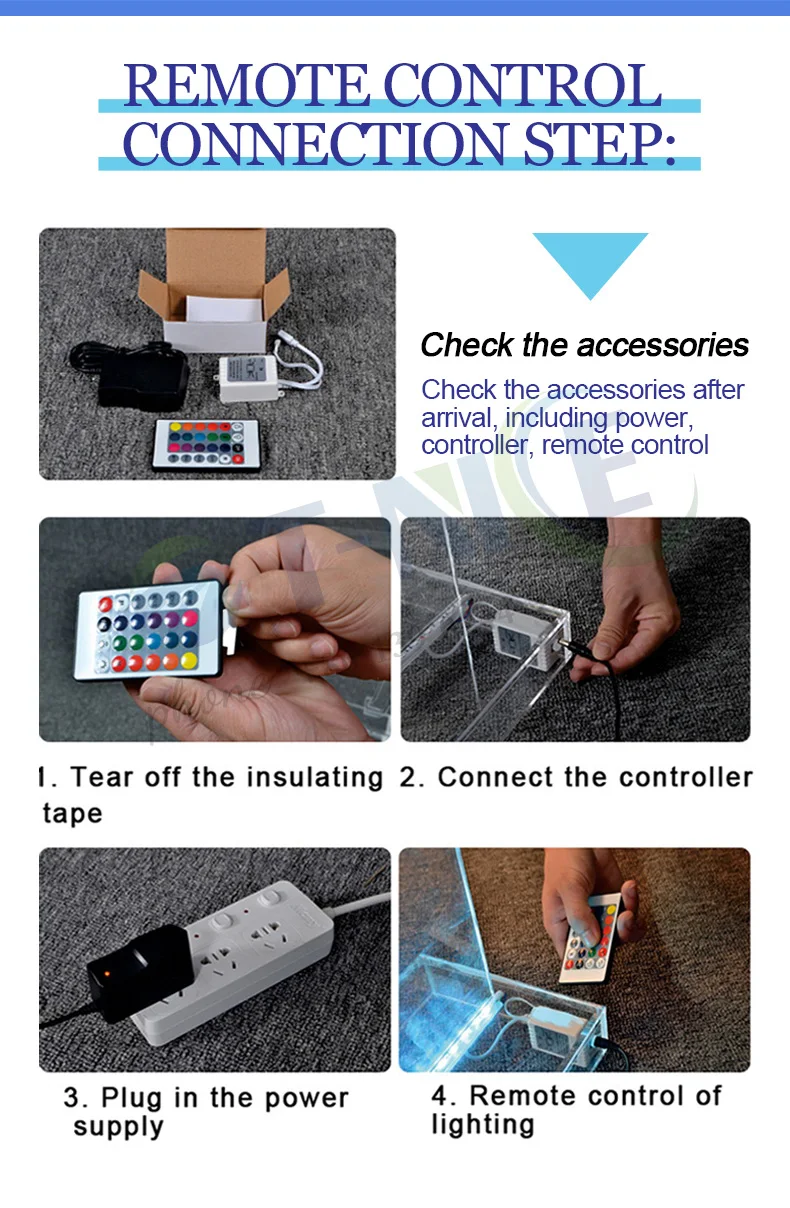 REMOTE CONTROL CONNECTION STEP:

Check the accessories

Check the accessories after arrival, including power, controller, remote control

1. Tear off the insulating tape

2. Connect the controller

3. Plug in the power supply

4. Remote control of lighting