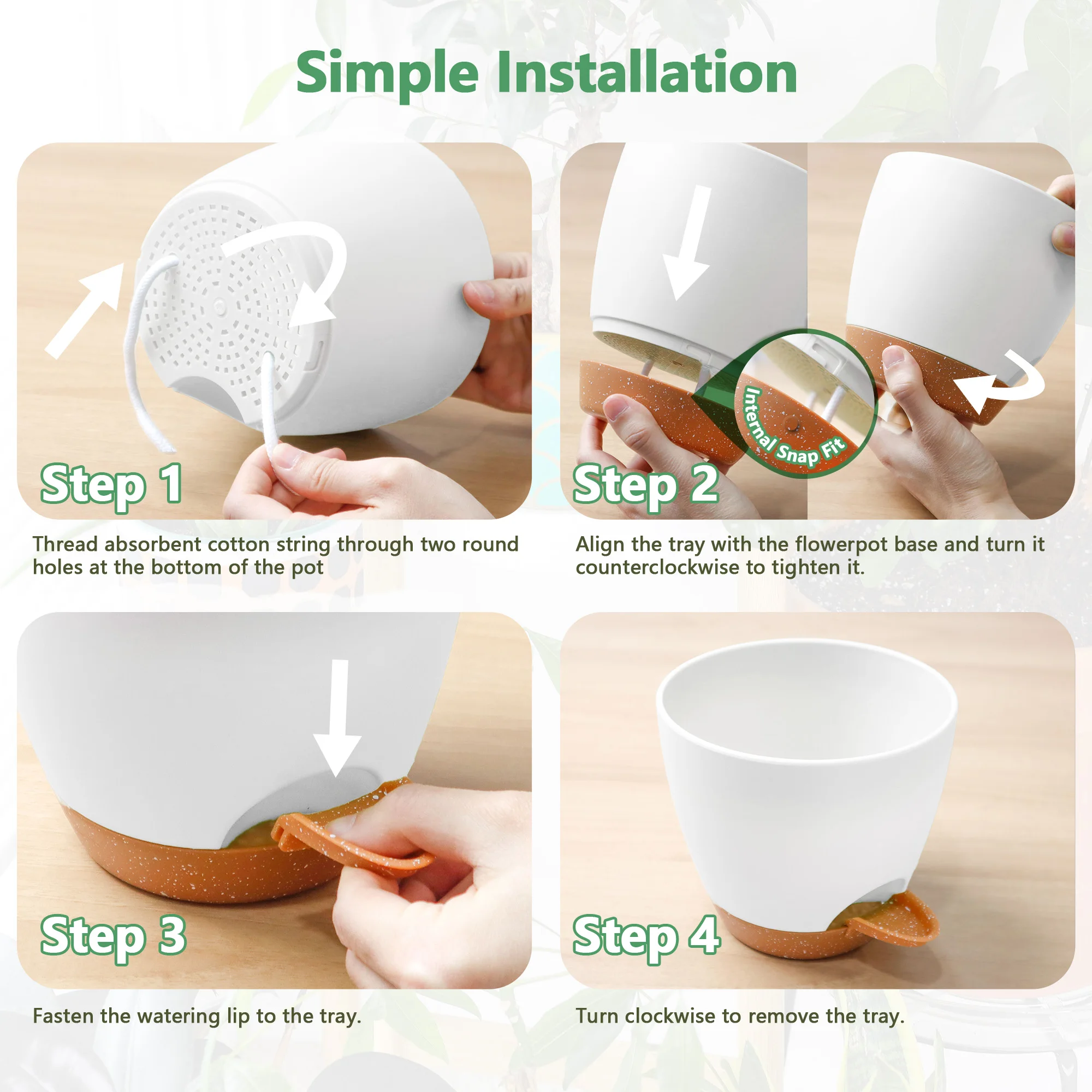 Simple Installation

Step 1

Thread absorbent cotton string through two round holes at the bottom of the pot

Internal Snap Fit

Step 2

Align the tray with the flowerpot base and turn it counterclockwise to tighten it.

Step 3

Fasten the watering lip to the tray.

Step 4

Turn clockwise to remove the tray.