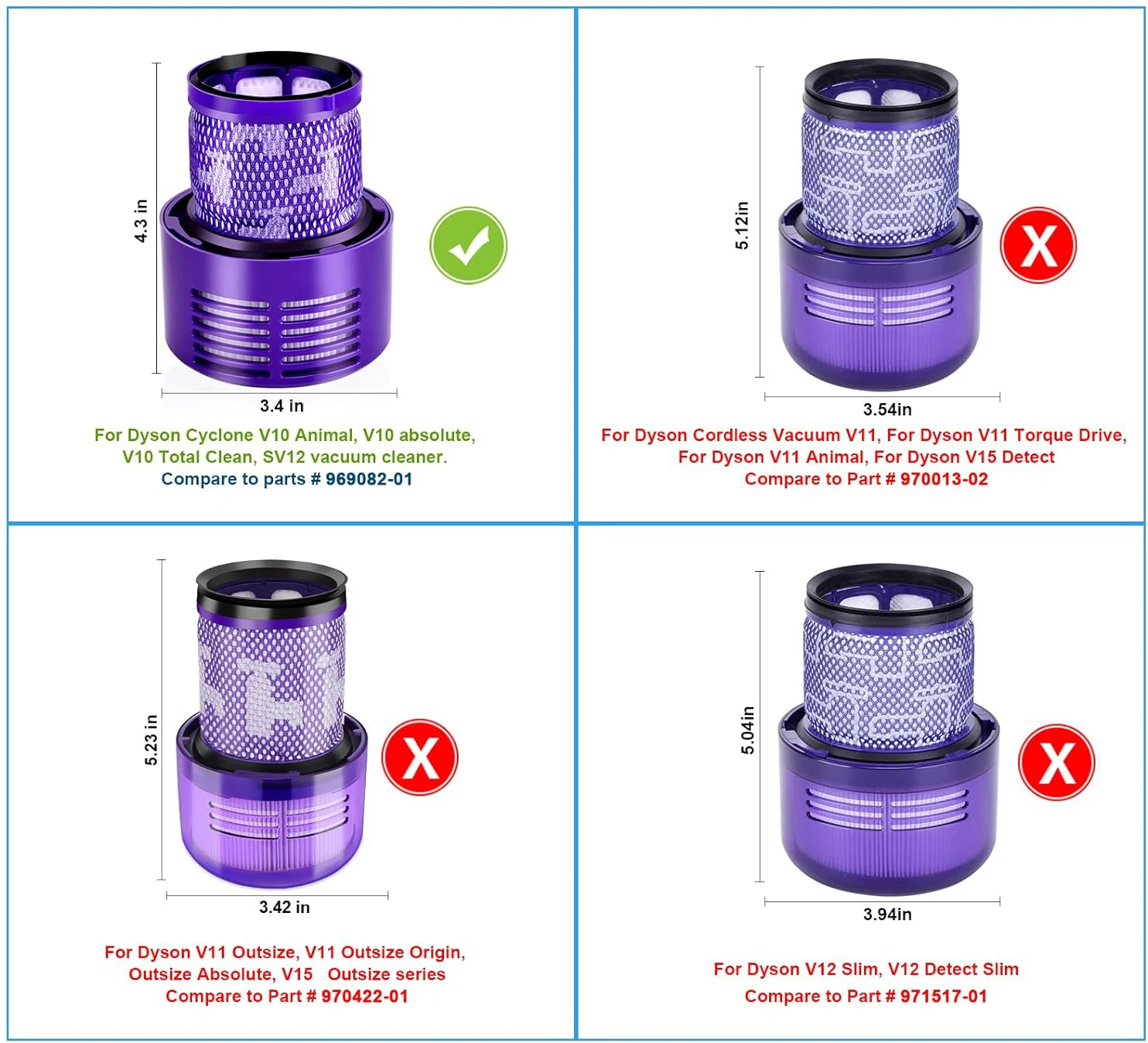 4.3 in

3.4 in

For Dyson Cyclone V10 Animal, V10 absolute, V10 Total Clean, SV12 vacuum cleaner.
Compare to parts # 969082-01

5.12in

X

3.54in

For Dyson Cordless Vacuum V11, For Dyson V11 Torque Drive, For Dyson V11 Animal, For Dyson V15 Detect
Compare to Part # 970013-02

5.23 in

X

3.42 in

For Dyson V11 Outsize, V11 Outsize Origin, Outsize Absolute, V15 Outsize series
Compare to Part # 970422-01

5.04in

X

3.94in

For Dyson V12 Slim, V12 Detect Slim
Compare to Part # 971517-01