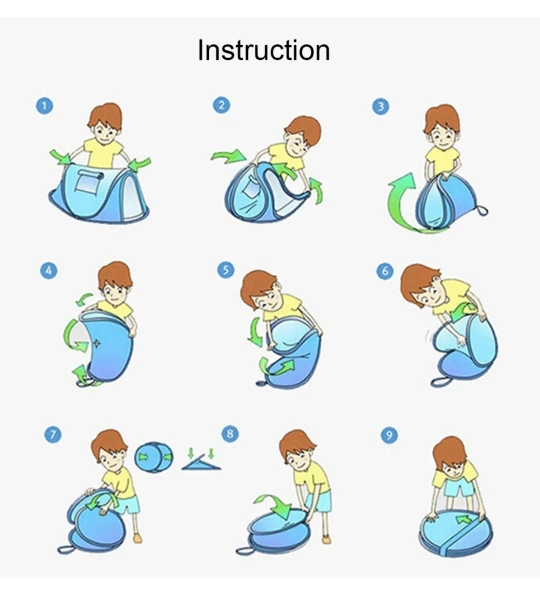 Instruction

1

2

3

4

5

6

7

8

9