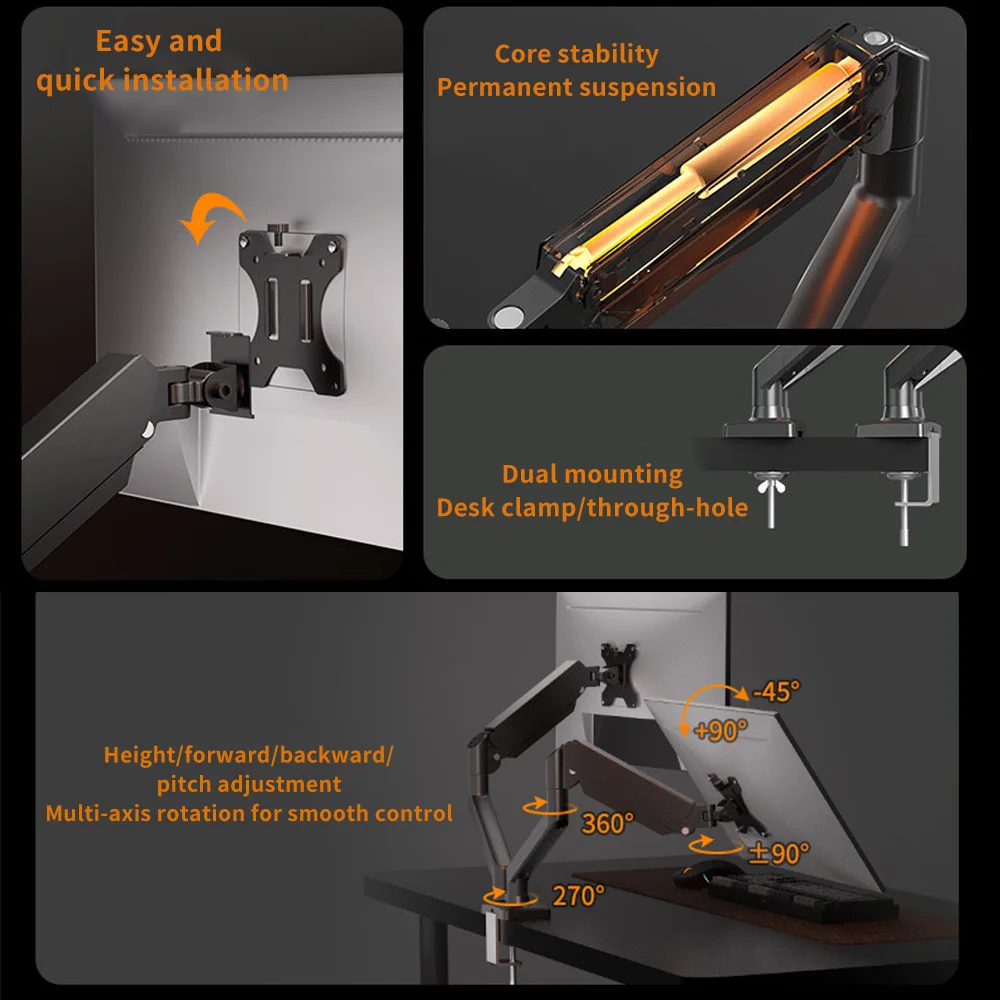 Easy and quick installation

Core stability
Permanent suspension

Dual mounting
Desk clamp/through-hole

Height/forward/backward/
pitch adjustment
Multi-axis rotation for smooth control

-45°
+90°
360°
±90°
270°