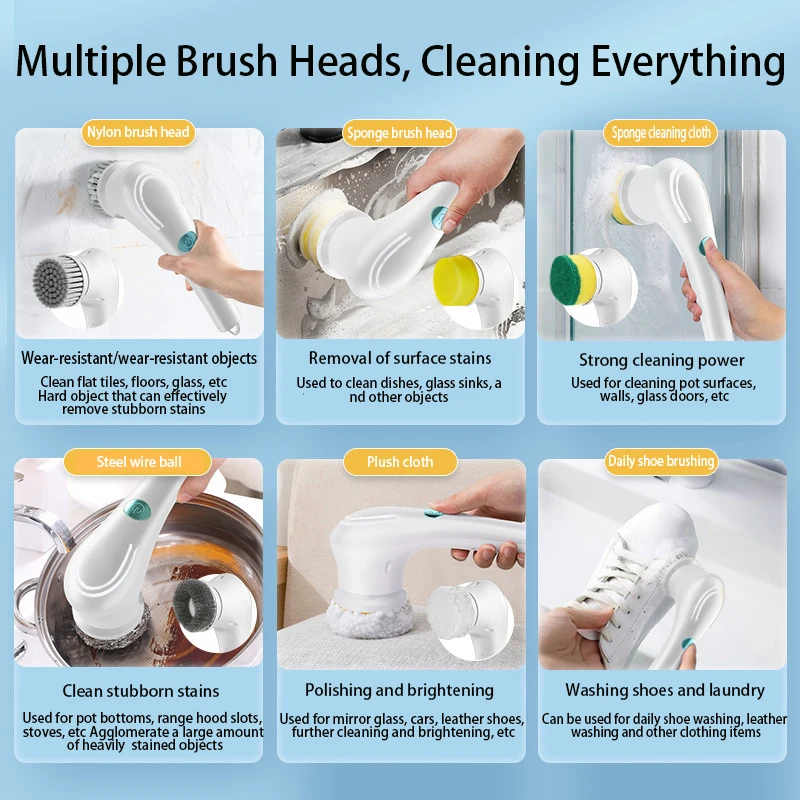 Multiple Brush Heads, Cleaning Everything

Nylon brush head

Wear-resistant/wear-resistant objects

Clean flat tiles, floors, glass, etc Hard object that can effectively remove stubborn stains

Sponge brush head

Removal of surface stains

Used to clean dishes, glass sinks, a nd other objects

Sponge cleaning cloth

Strong cleaning power

Used for cleaning pot surfaces, walls, glass doors, etc

Steel wire ball

Clean stubborn stains

Used for pot bottoms, range hood slots, stoves, etc Agglomerate a large amount of heavily stained objects

Plush cloth

Polishing and brightening

Used for mirror glass, cars, leather shoes, further cleaning and brightening, etc

Daily shoe brushing

Washing shoes and laundry

Can be used for daily shoe washing, leather washing and other clothing items