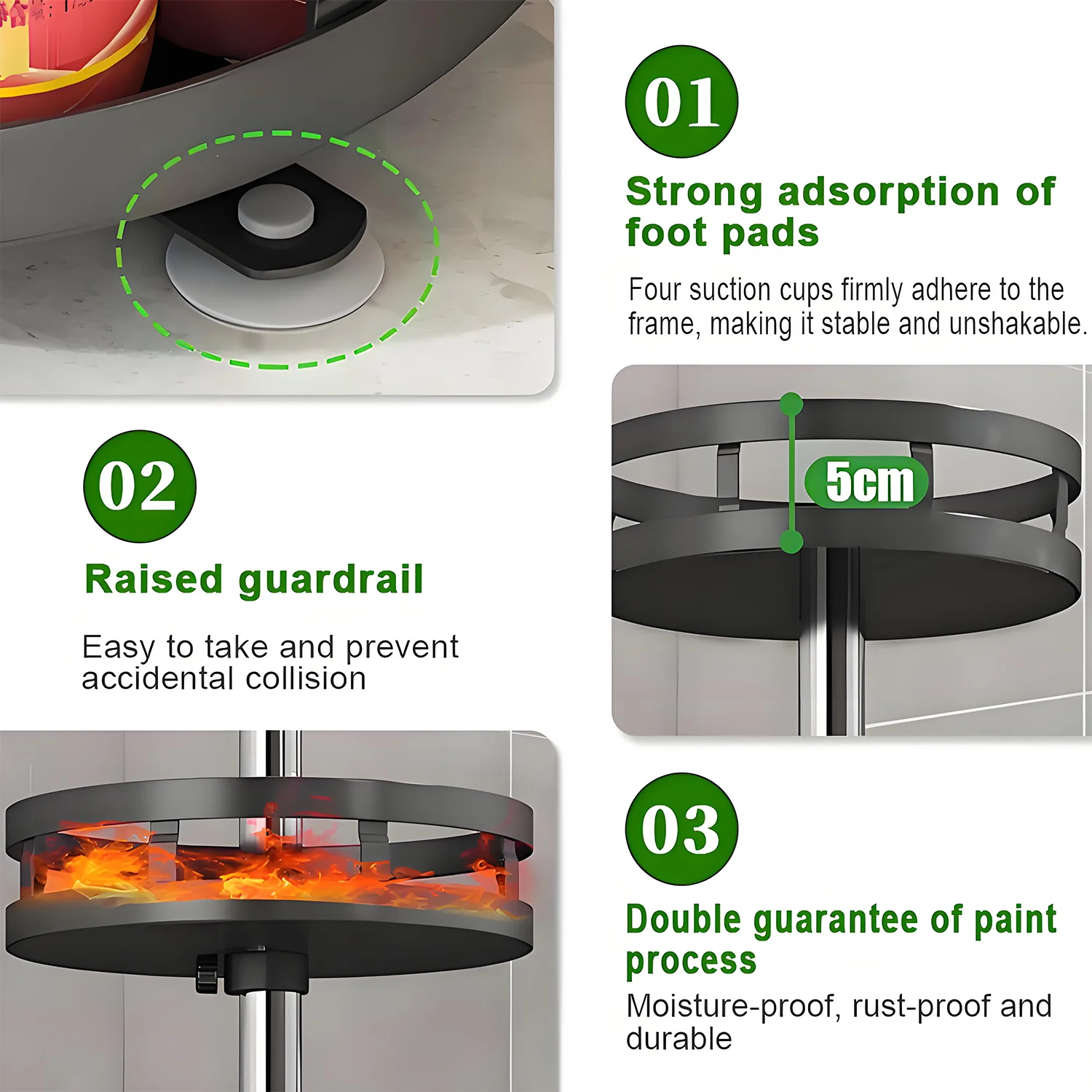 01

Strong adsorption of foot pads

Four suction cups firmly adhere to the frame, making it stable and unshakable.

02

Raised guardrail

Easy to take and prevent accidental collision

5cm

03

Double guarantee of paint process

Moisture-proof, rust-proof and durable