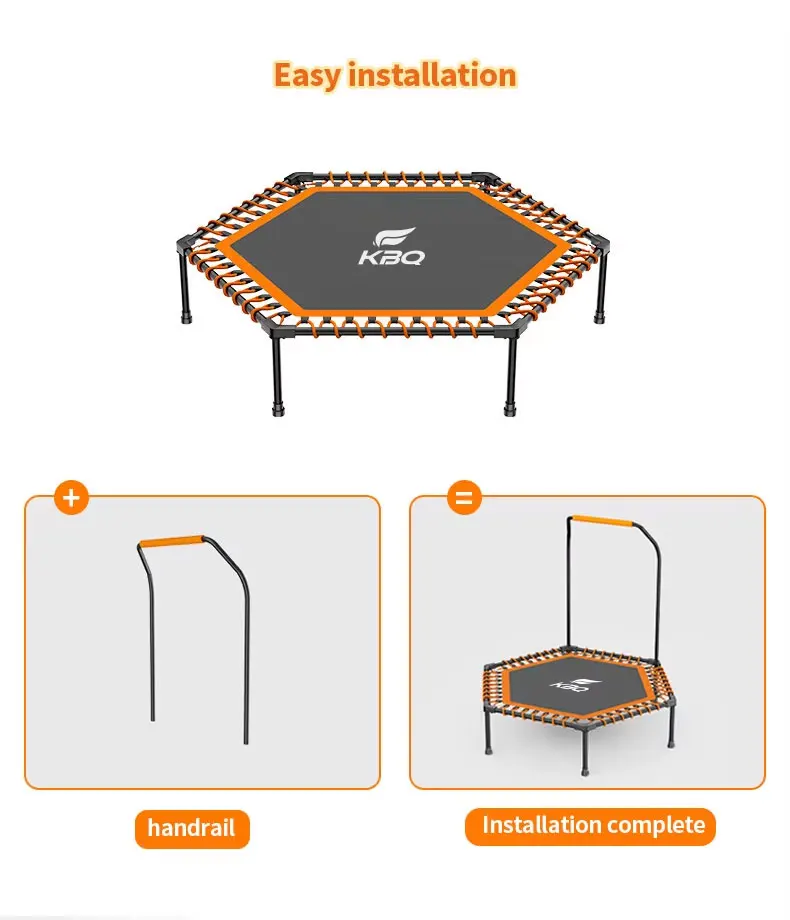 Easy installation

KBQ

+

=

KBQ

handrail

Installation complete